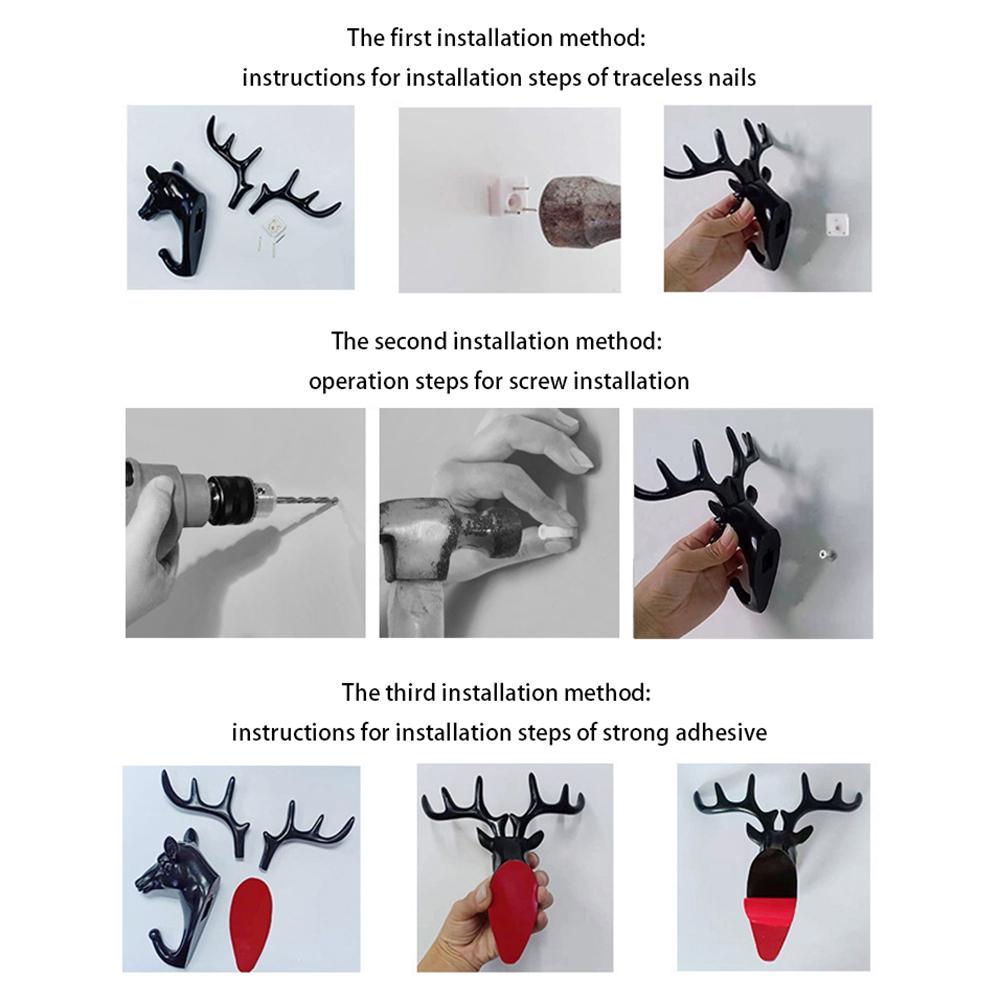 The first installation method:
instructions for installation steps of traceless nails

The second installation method:
operation steps for screw installation

The third installation method:
instructions for installation steps of strong adhesive