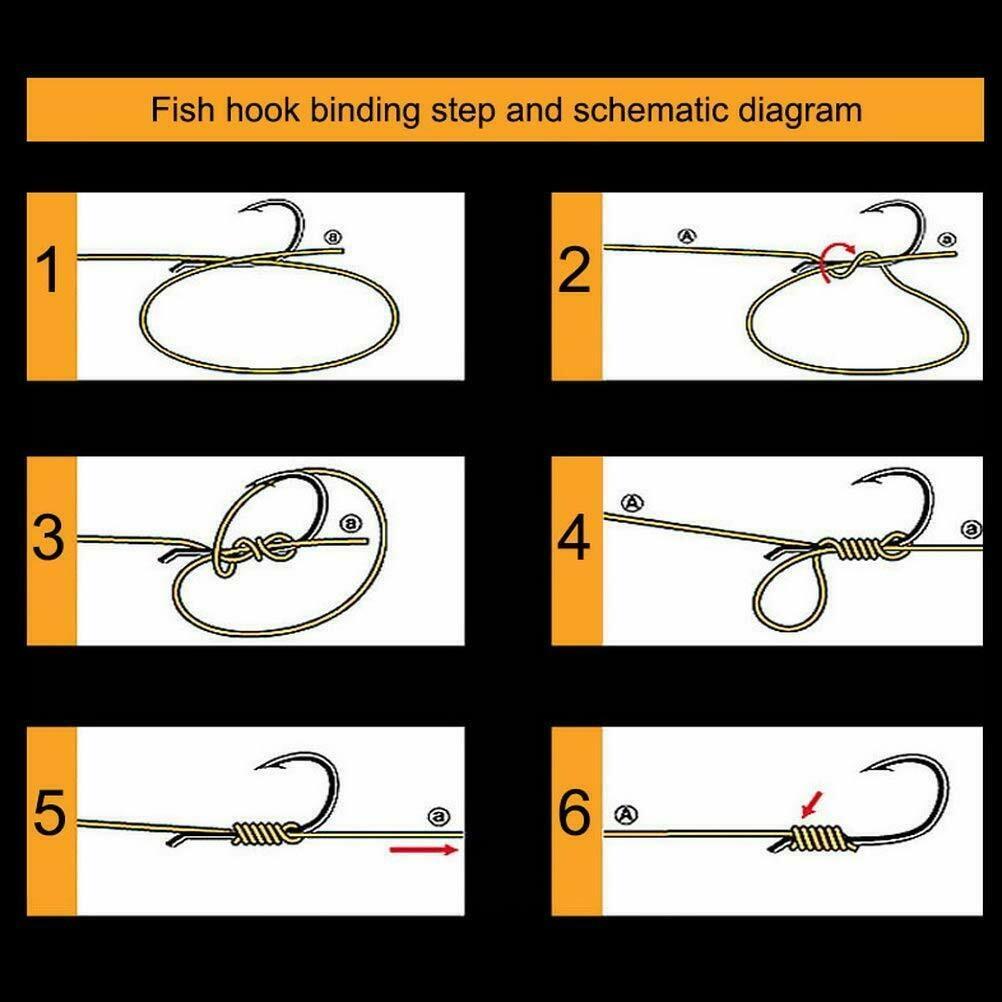 Fish hook binding step and schematic diagram

1
ⓐ

2
Ⓐ
ⓐ

3
ⓐ

4
Ⓐ
ⓐ

5
ⓐ

6
Ⓐ