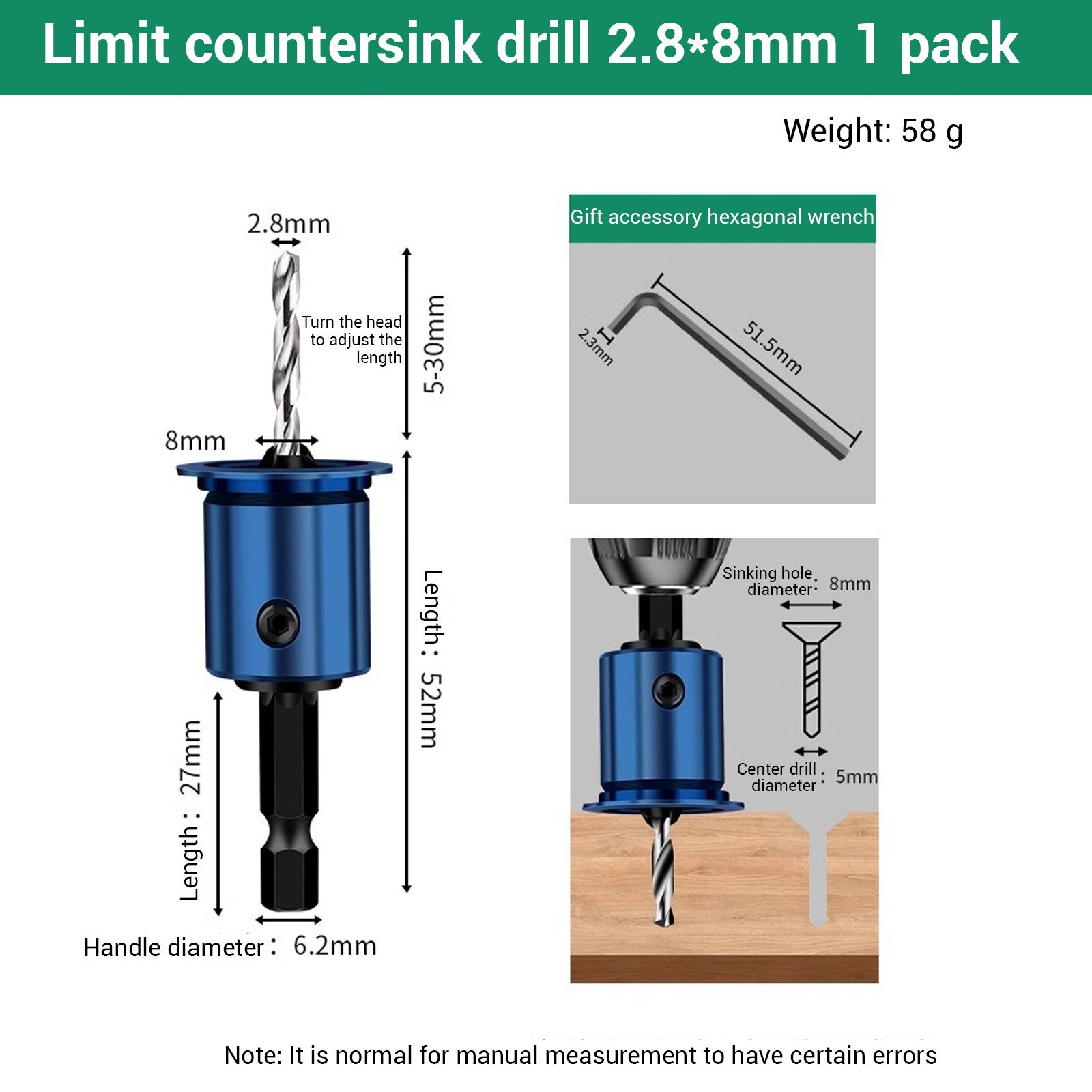 Limit countersink drill 2.8*8mm 1 pack

Weight: 58 g

2.8mm

Turn the head to adjust the length

5-30mm

8mm

Length： 52mm

Length： 27mm

Handle diameter： 6.2mm

Gift accessory hexagonal wrench

2.3mm

51.5mm

Sinking hole diameter： 8mm

Center drill diameter： 5mm

Note: It is normal for manual measurement to have certain errors