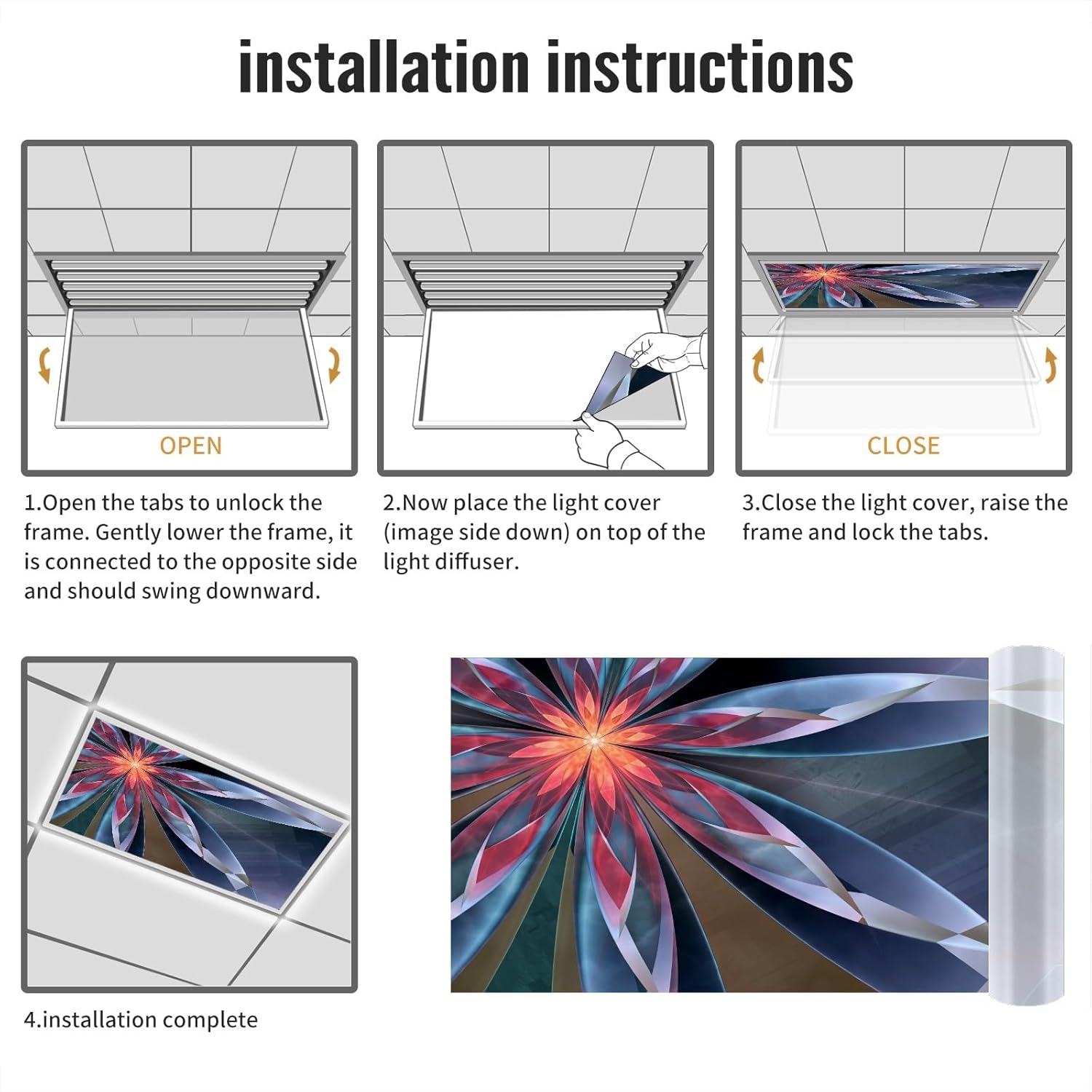 installation instructions

OPEN

1.Open the tabs to unlock the frame. Gently lower the frame, it is connected to the opposite side and should swing downward.

2.Now place the light cover (image side down) on top of the light diffuser.

CLOSE

3.Close the light cover, raise the frame and lock the tabs.

4.installation complete