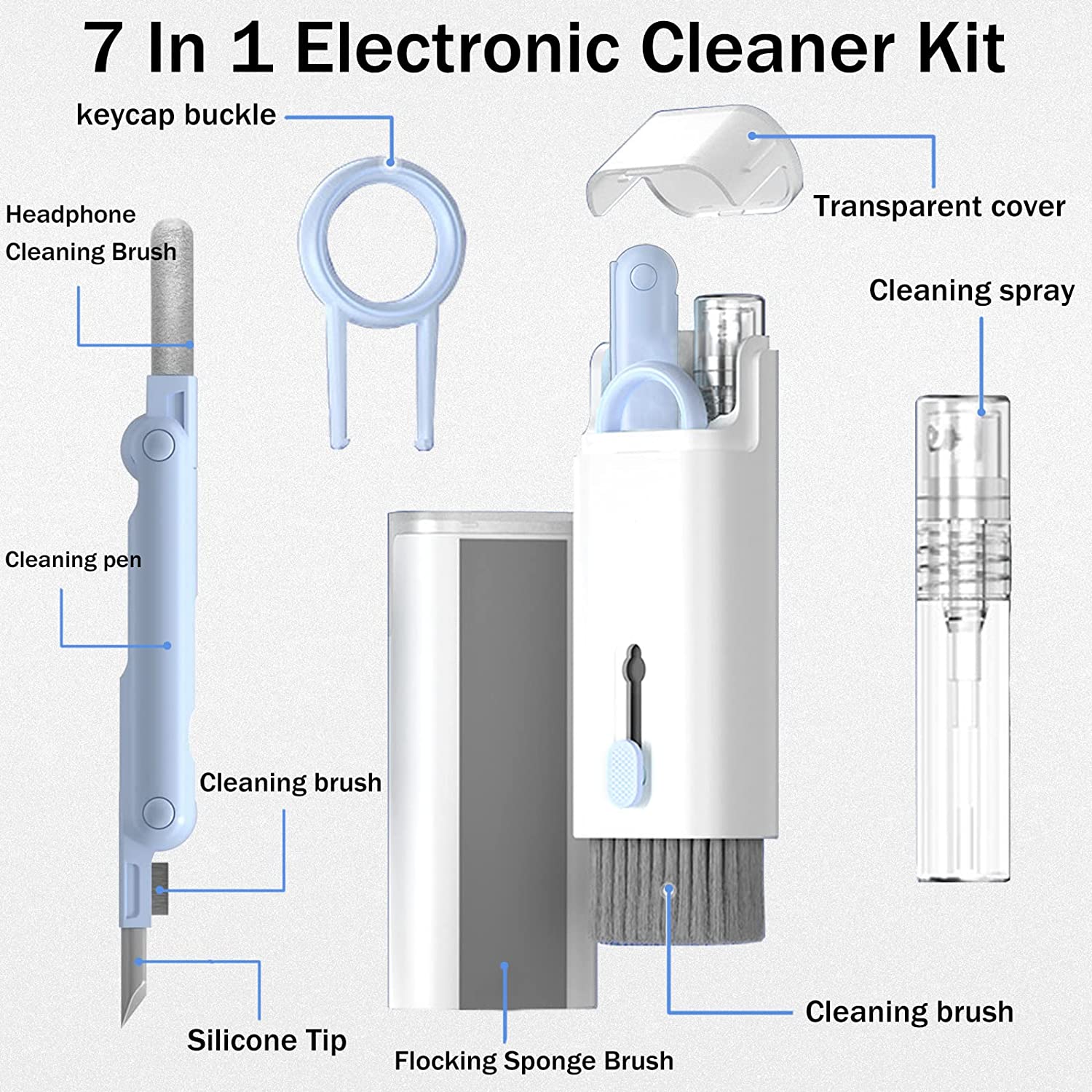 7 In 1 Electronic Cleaner Kit

keycap buckle

Transparent cover

Headphone Cleaning Brush

Cleaning spray

Cleaning pen

Cleaning brush

Silicone Tip

Flocking Sponge Brush

Cleaning brush