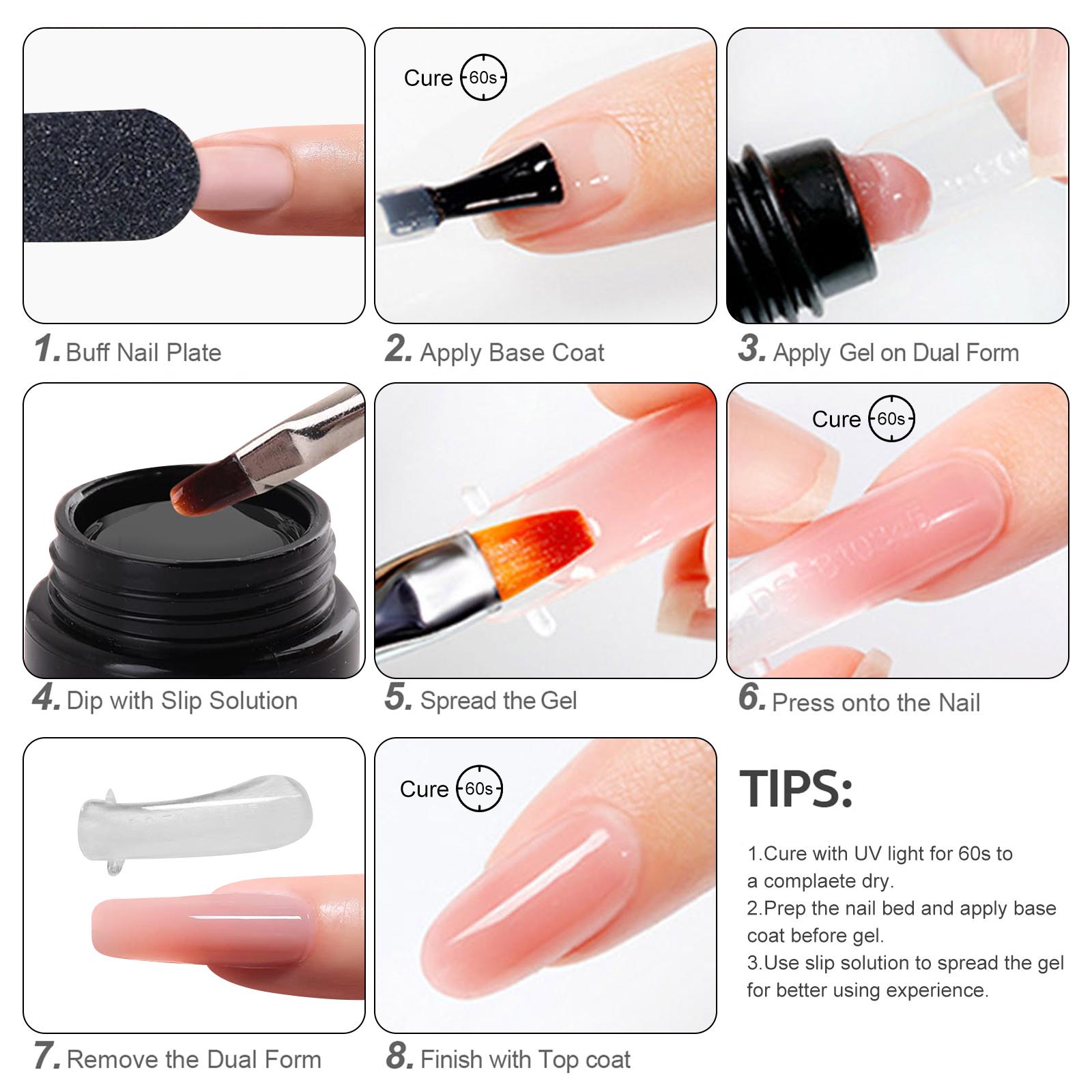 1. Buff Nail Plate

Cure 60s

2. Apply Base Coat

3. Apply Gel on Dual Form

4. Dip with Slip Solution

5. Spread the Gel

Cure 60s

6. Press onto the Nail

7. Remove the Dual Form

Cure 60s

8. Finish with Top coat

TIPS:

1.Cure with UV light for 60s to a complaete dry.
2.Prep the nail bed and apply base coat before gel.
3.Use slip solution to spread the gel for better using experience.