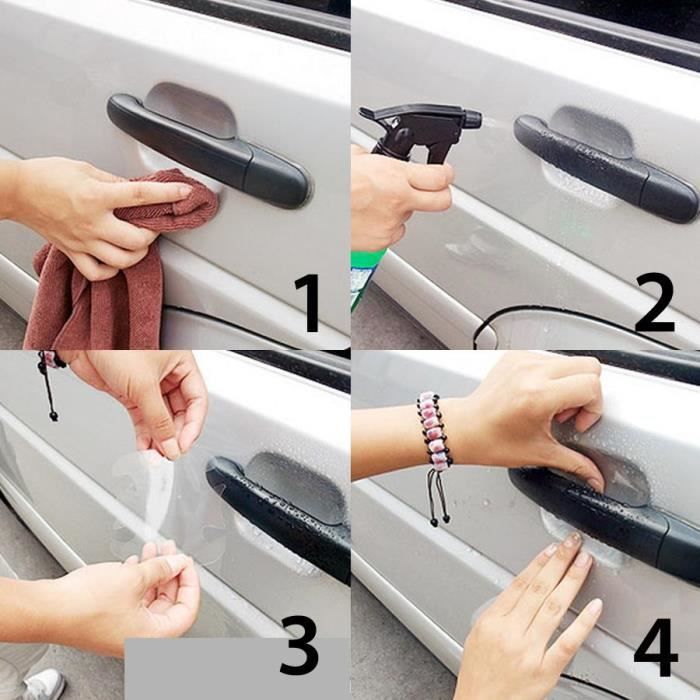 1

2

3

4