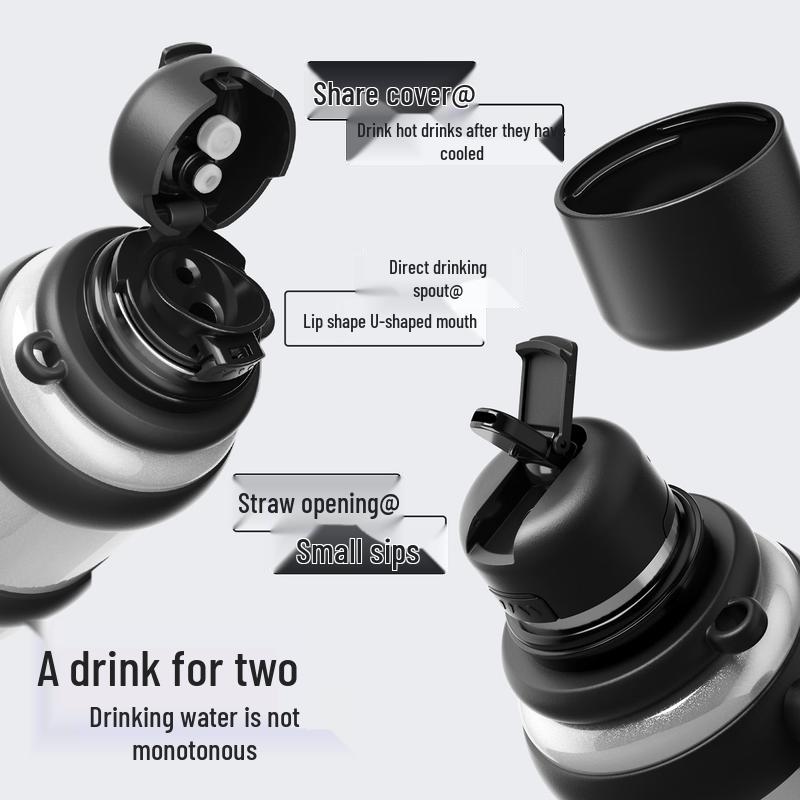 Share cover@

Drink hot drinks after they have cooled

Direct drinking spout@

Lip shape U-shaped mouth

Straw opening@

Small sips

A drink for two

Drinking water is not monotonous