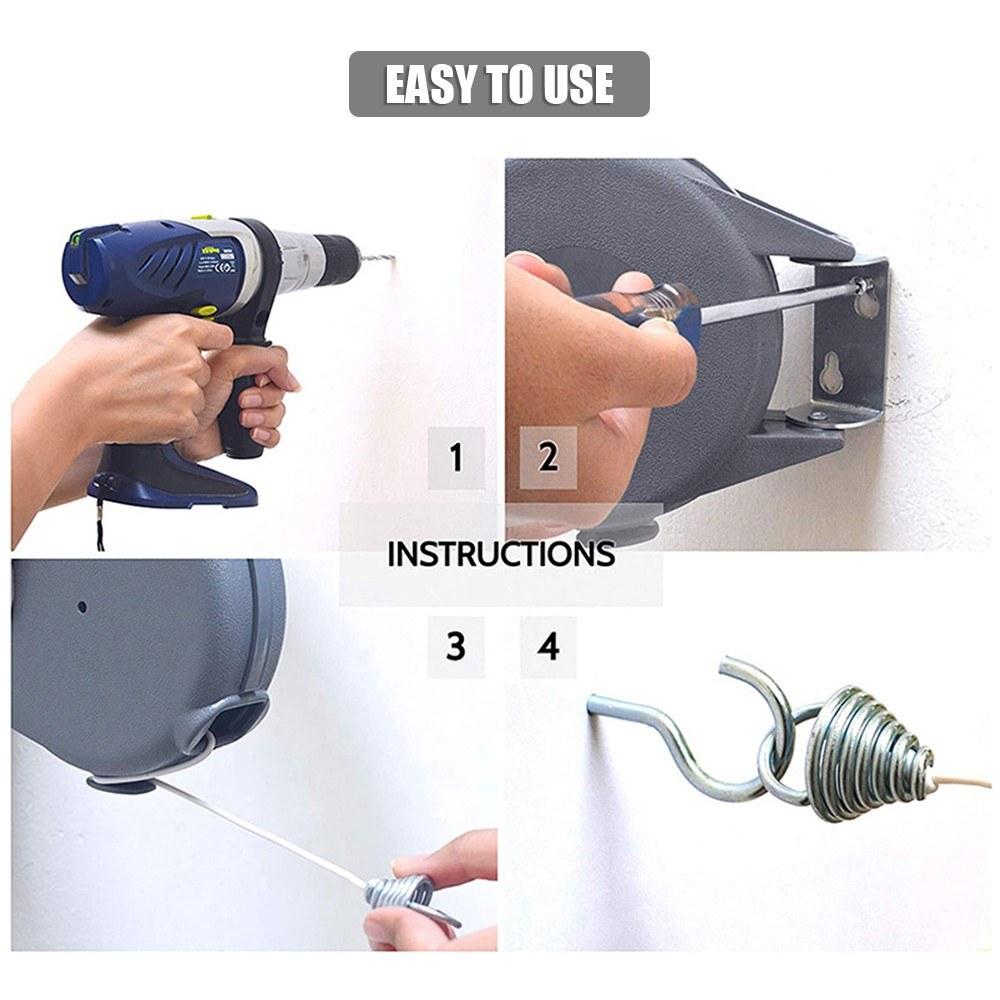 EASY TO USE

1 2

INSTRUCTIONS

3 4