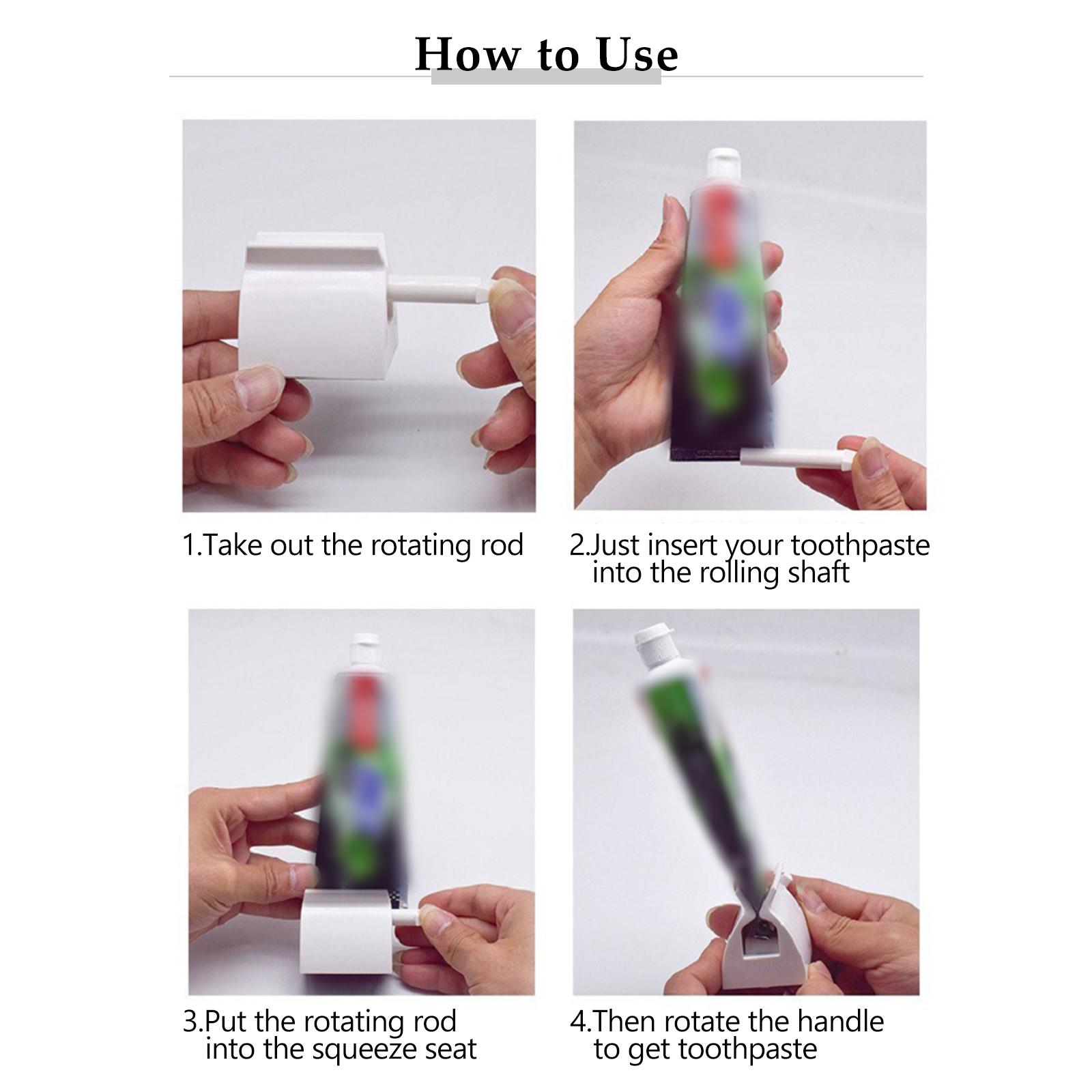 How to Use

1.Take out the rotating rod

2.Just insert your toothpaste into the rolling shaft

3.Put the rotating rod into the squeeze seat

4.Then rotate the handle to get toothpaste