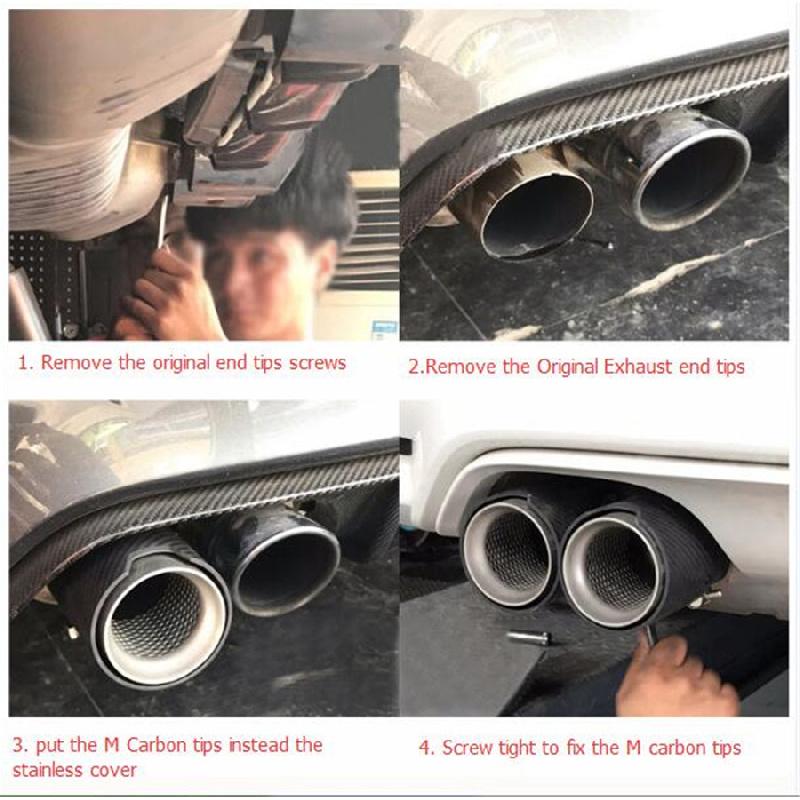 1. Remove the original end tips screws

2.Remove the Original Exhaust end tips

3. put the M Carbon tips instead the stainless cover

4. Screw tight to fix the M carbon tips