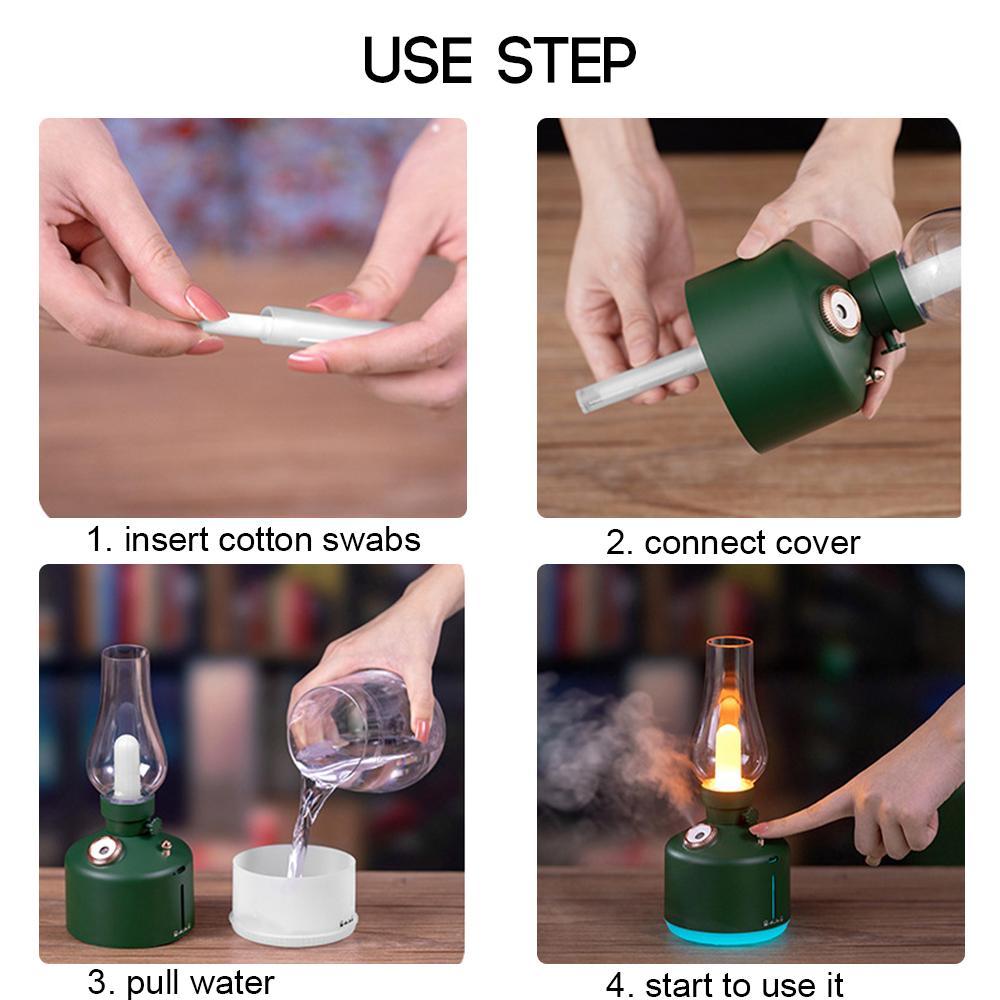 USE STEP

1. insert cotton swabs

2. connect cover

3. pull water

4. start to use it