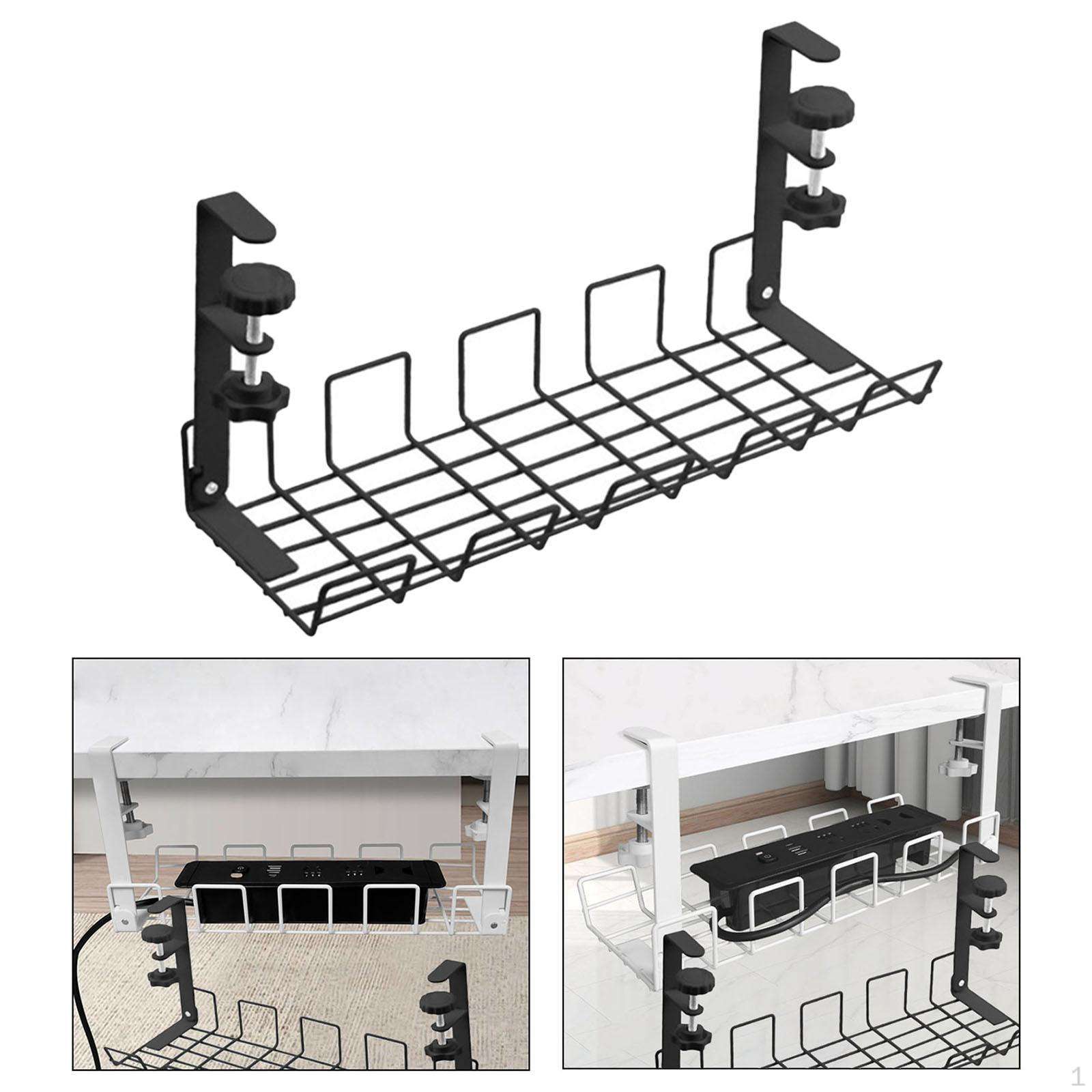 1