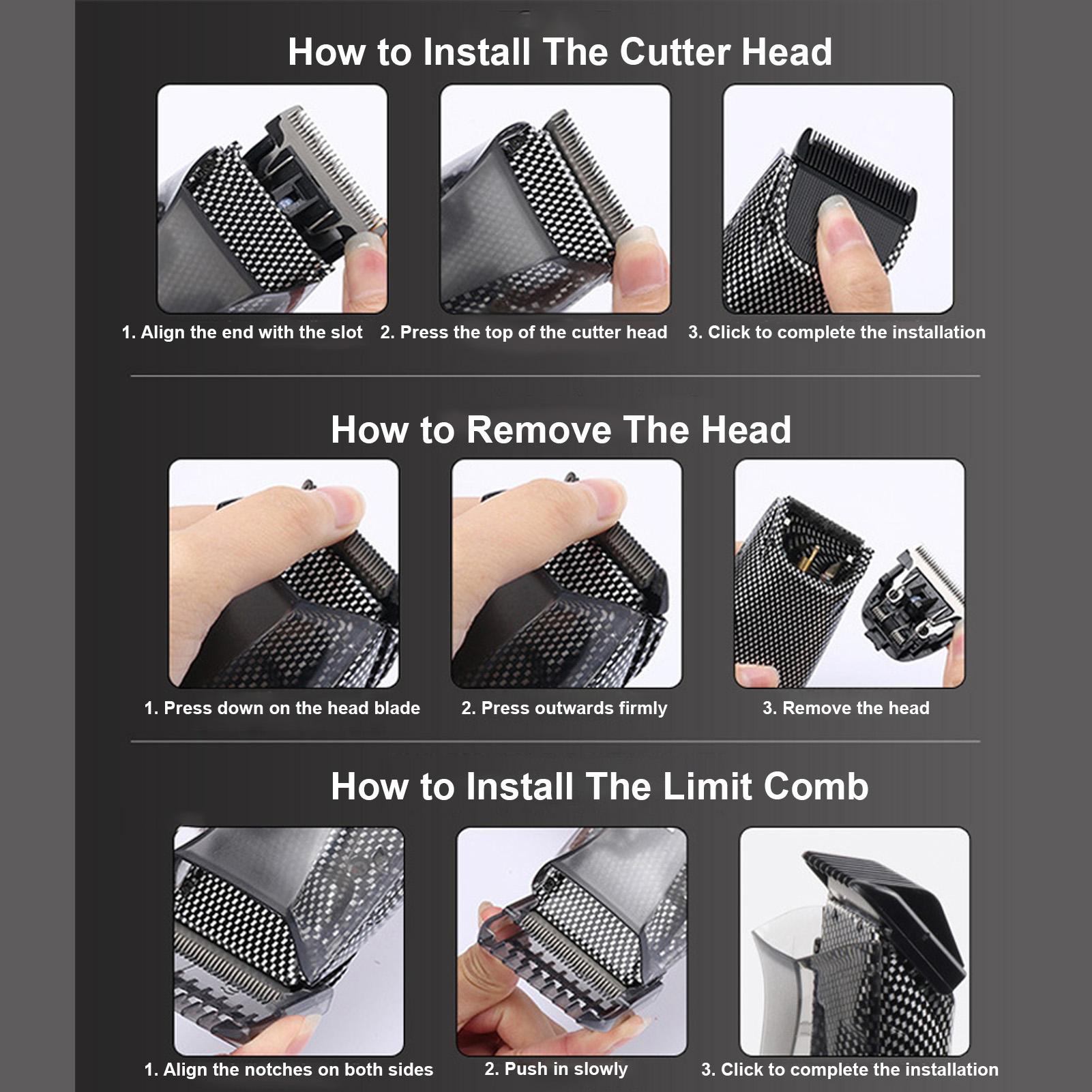 How to Install The Cutter Head

1. Align the end with the slot

2. Press the top of the cutter head

3. Click to complete the installation

How to Remove The Head

1. Press down on the head blade

2. Press outwards firmly

3. Remove the head

How to Install The Limit Comb

1. Align the notches on both sides

2. Push in slowly

3. Click to complete the installation