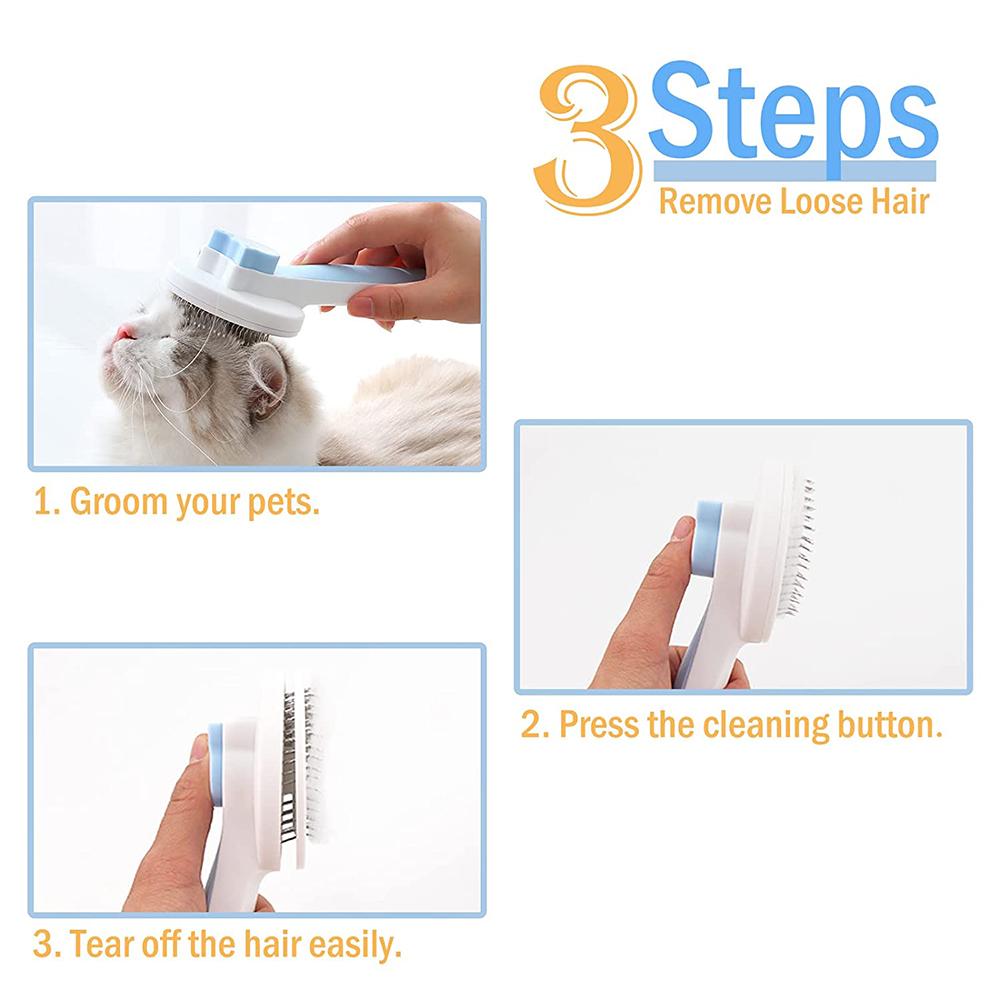 3 Steps
Remove Loose Hair

1. Groom your pets.

2. Press the cleaning button.

3. Tear off the hair easily.