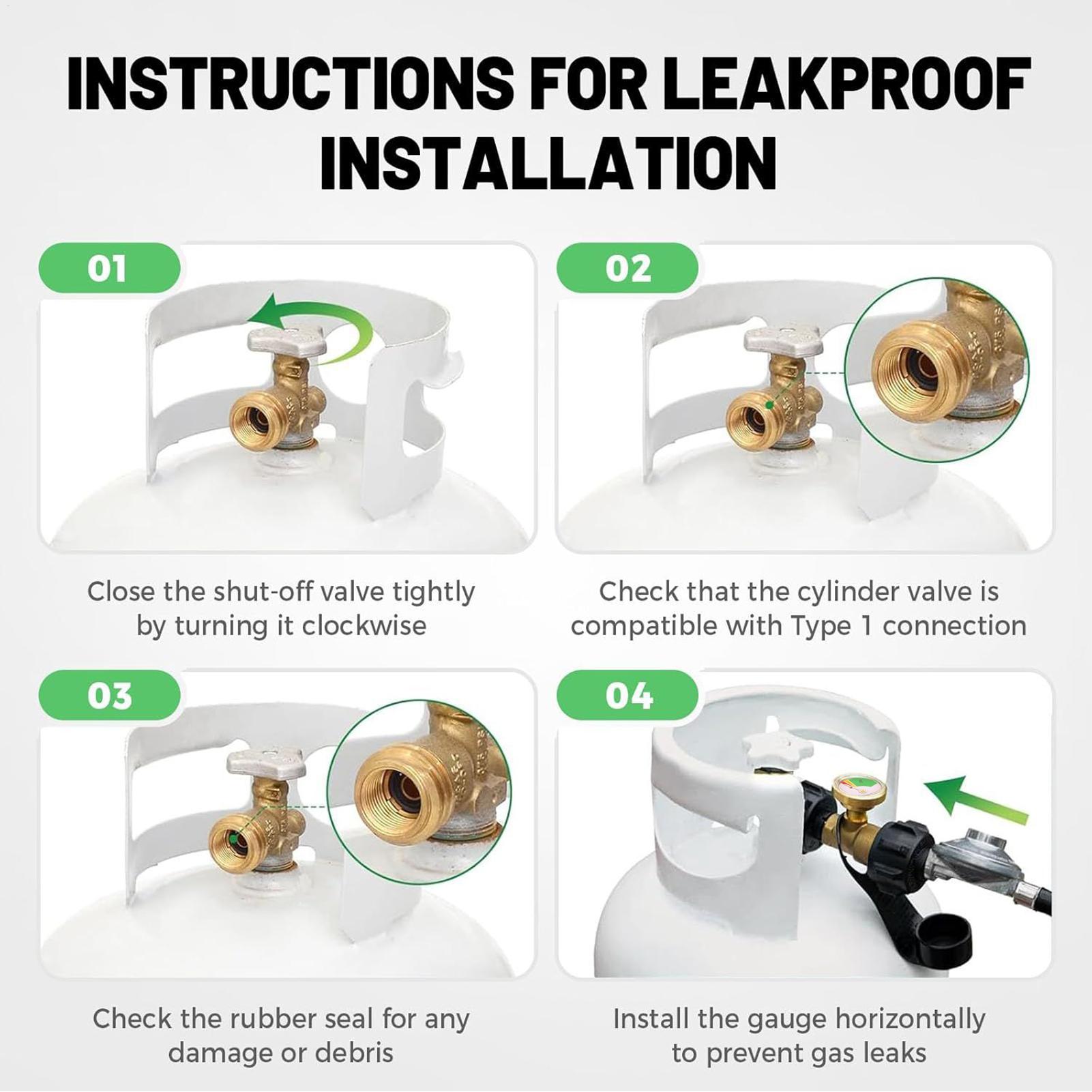 INSTRUCTIONS FOR LEAKPROOF INSTALLATION

01

Close the shut-off valve tightly by turning it clockwise

02

Check that the cylinder valve is compatible with Type 1 connection

03

Check the rubber seal for any damage or debris

04

Install the gauge horizontally to prevent gas leaks