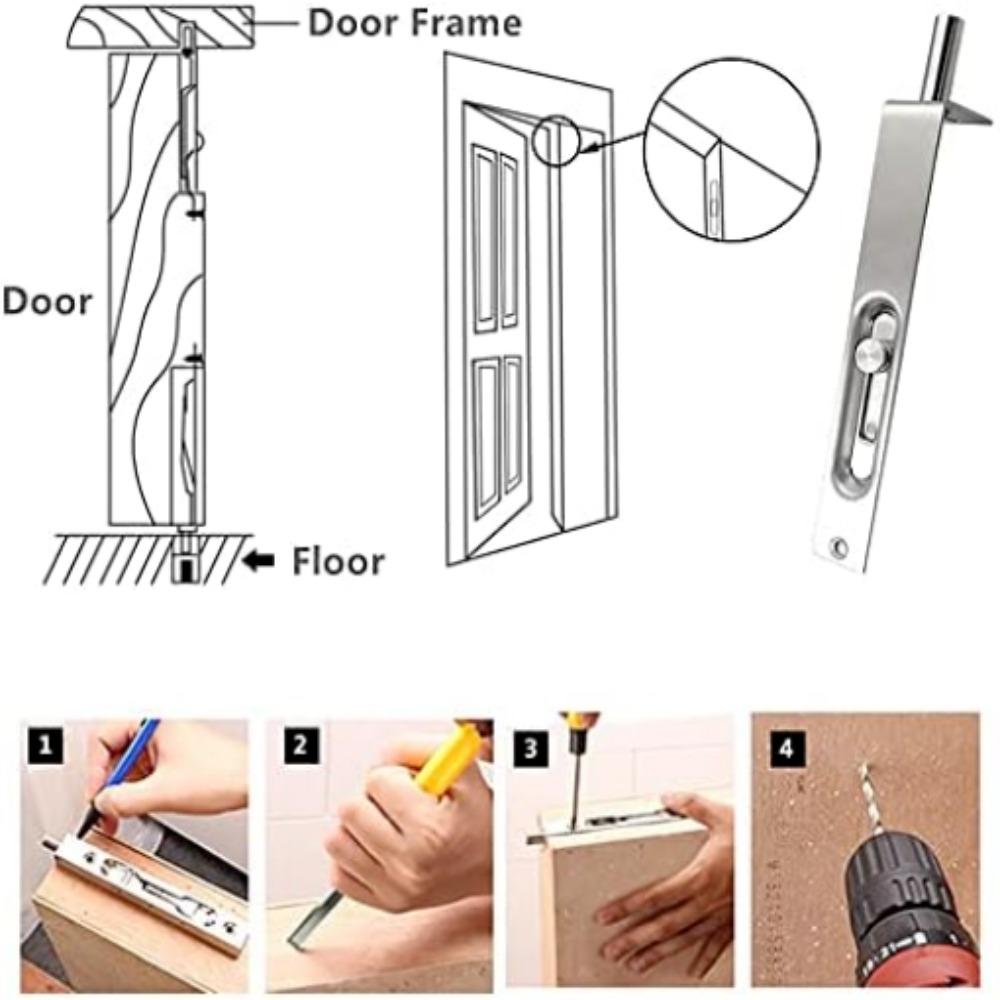 Door Frame

Door

Floor

1

2

3

4