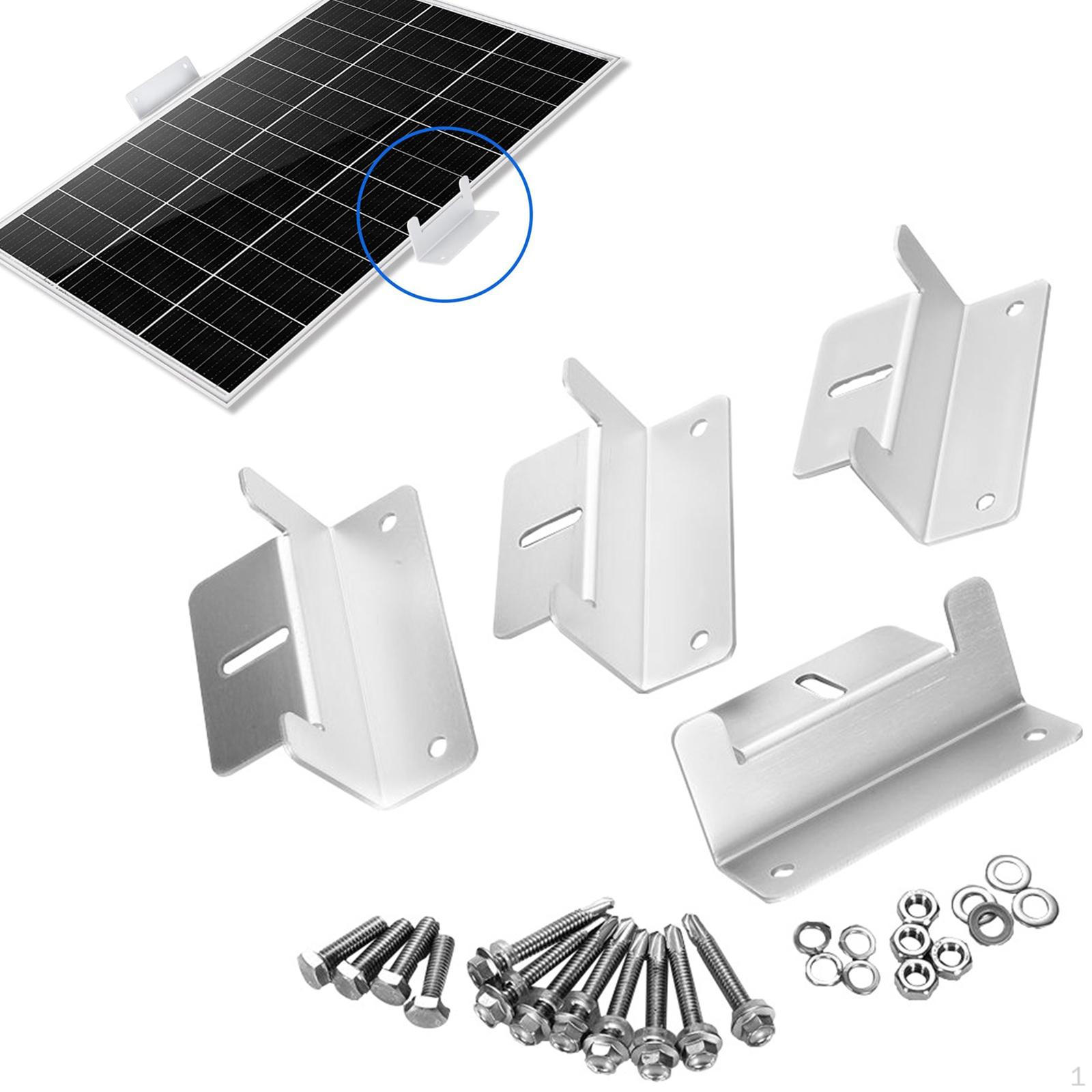 1