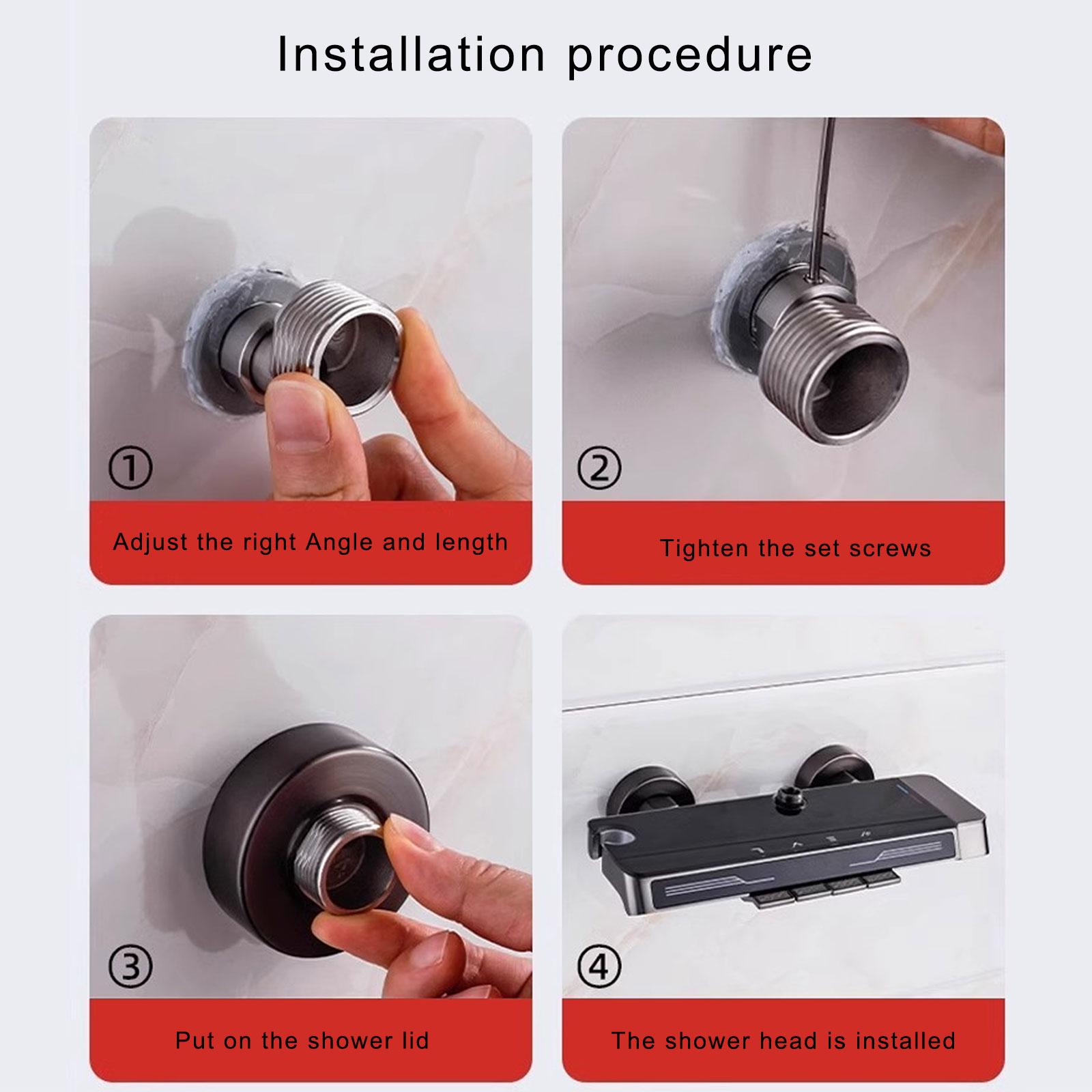 Installation procedure

①

Adjust the right Angle and length

②

Tighten the set screws

③

Put on the shower lid

④

The shower head is installed