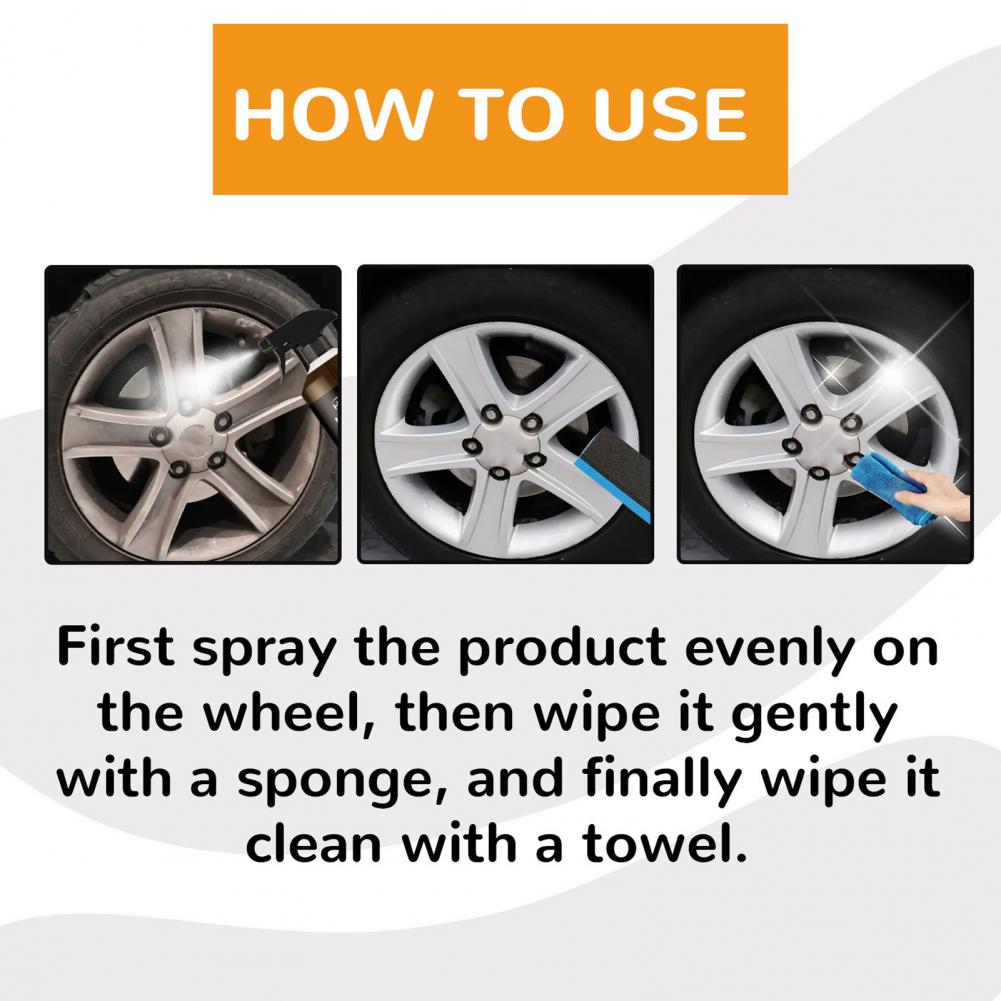 HOW TO USE

First spray the product evenly on the wheel, then wipe it gently with a sponge, and finally wipe it clean with a towel.