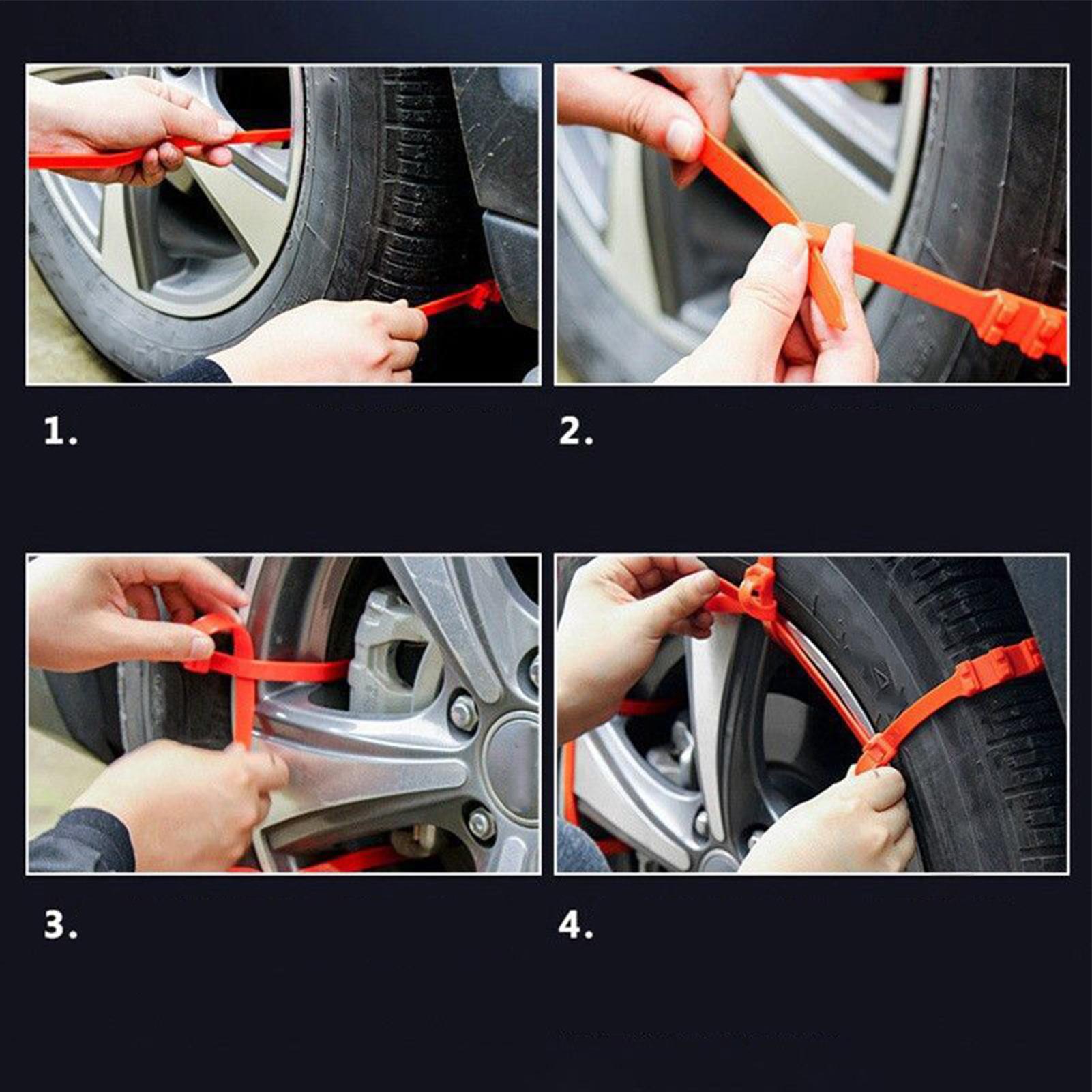 1.

2.

3.

4.