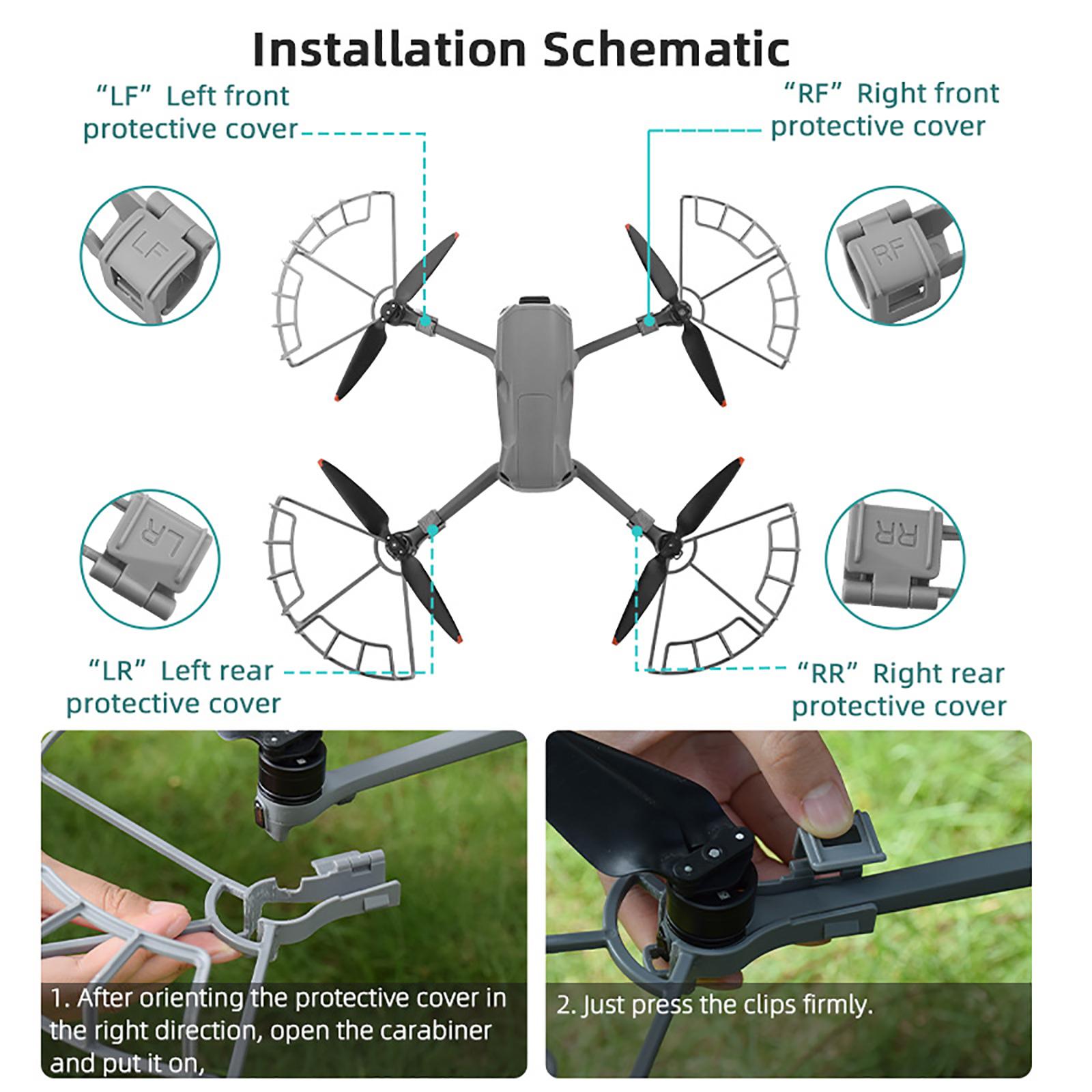 Installation Schematic

“LF” Left front protective cover

“RF” Right front protective cover

LF

RF

LR

RR

“LR” Left rear protective cover

“RR” Right rear protective cover

1. After orienting the protective cover in the right direction, open the carabiner and put it on,

2. Just press the clips firmly.