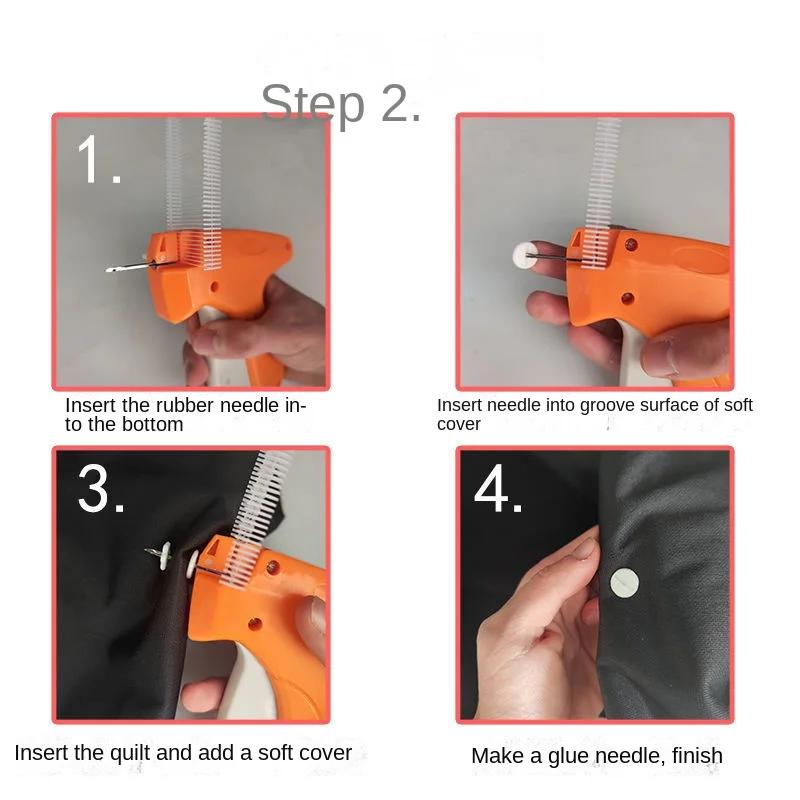 Step 2.

1.

Insert the rubber needle into the bottom

Insert needle into groove surface of soft cover

3.

Insert the quilt and add a soft cover

4.

Make a glue needle, finish