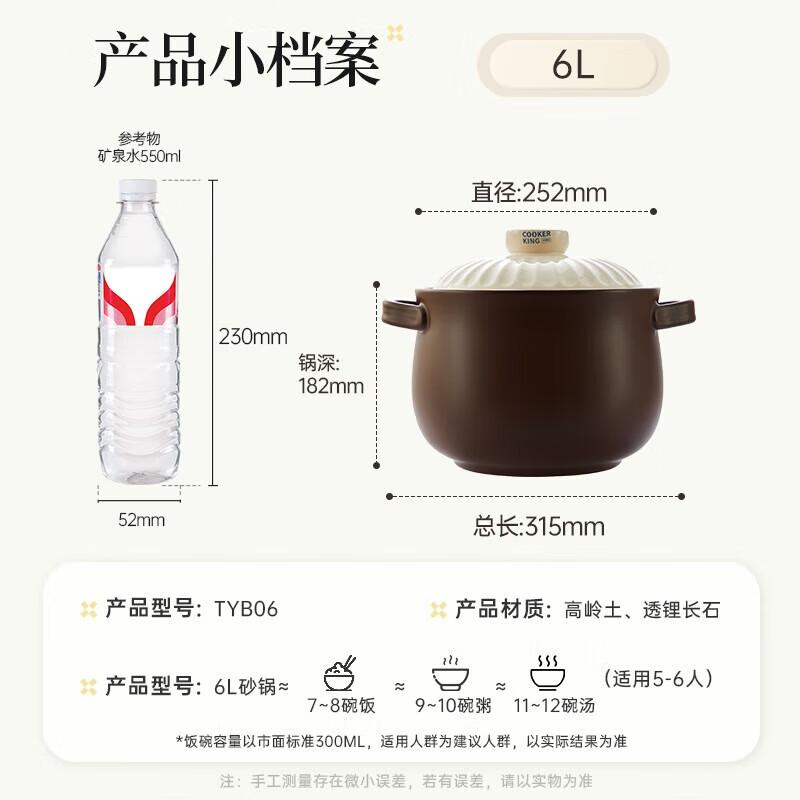 产品小档案

6L

参考物
矿泉水550ml

230mm

52mm

直径:252mm

COOKER KING

锅深:
182mm

总长:315mm

产品型号: TYB06

产品材质: 高岭土、透锂长石

产品型号: 6L砂锅≈ 7~8碗饭 ≈ 9~10碗粥 ≈ 11~12碗汤 (适用5-6人)

*饭碗容量以市面标准300ML，适用人群为建议人群，以实际结果为准

注：手工测量存在微小误差，若有误差，请以实物为准