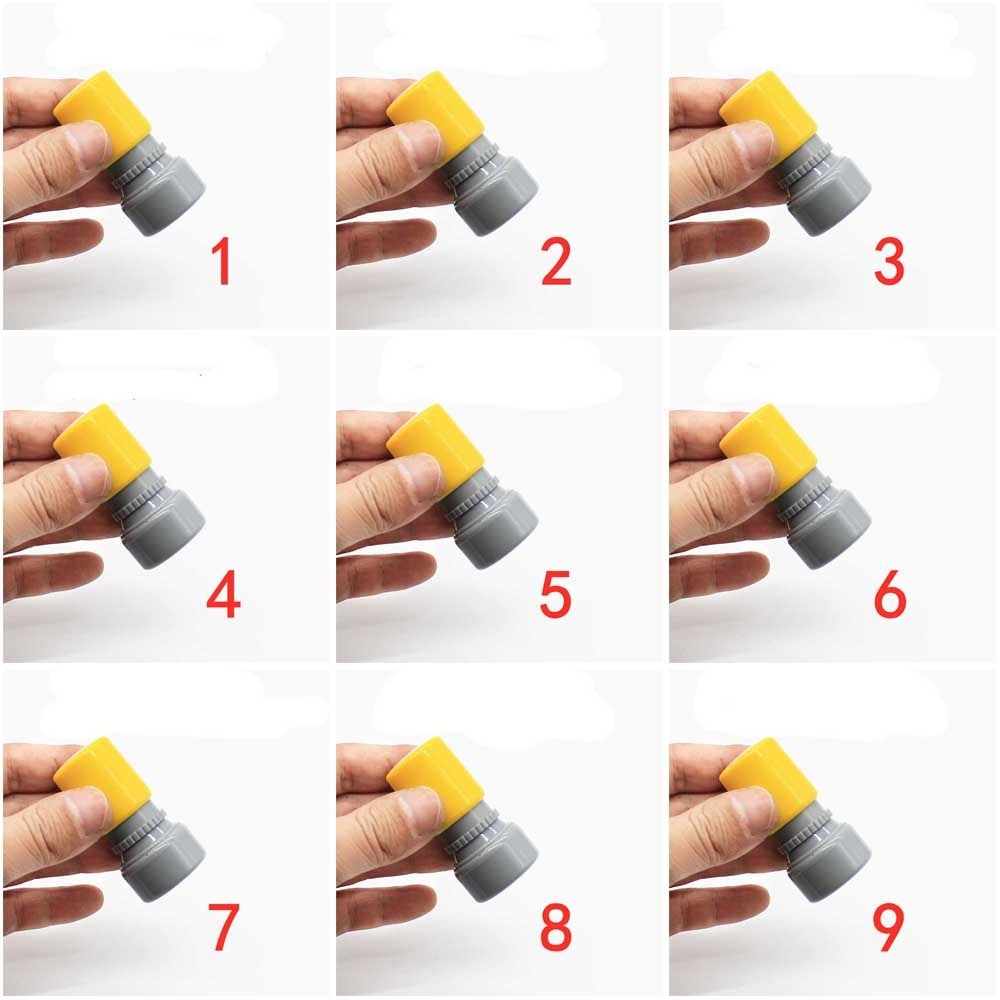 1

2

3

4

5

6

7

8

9