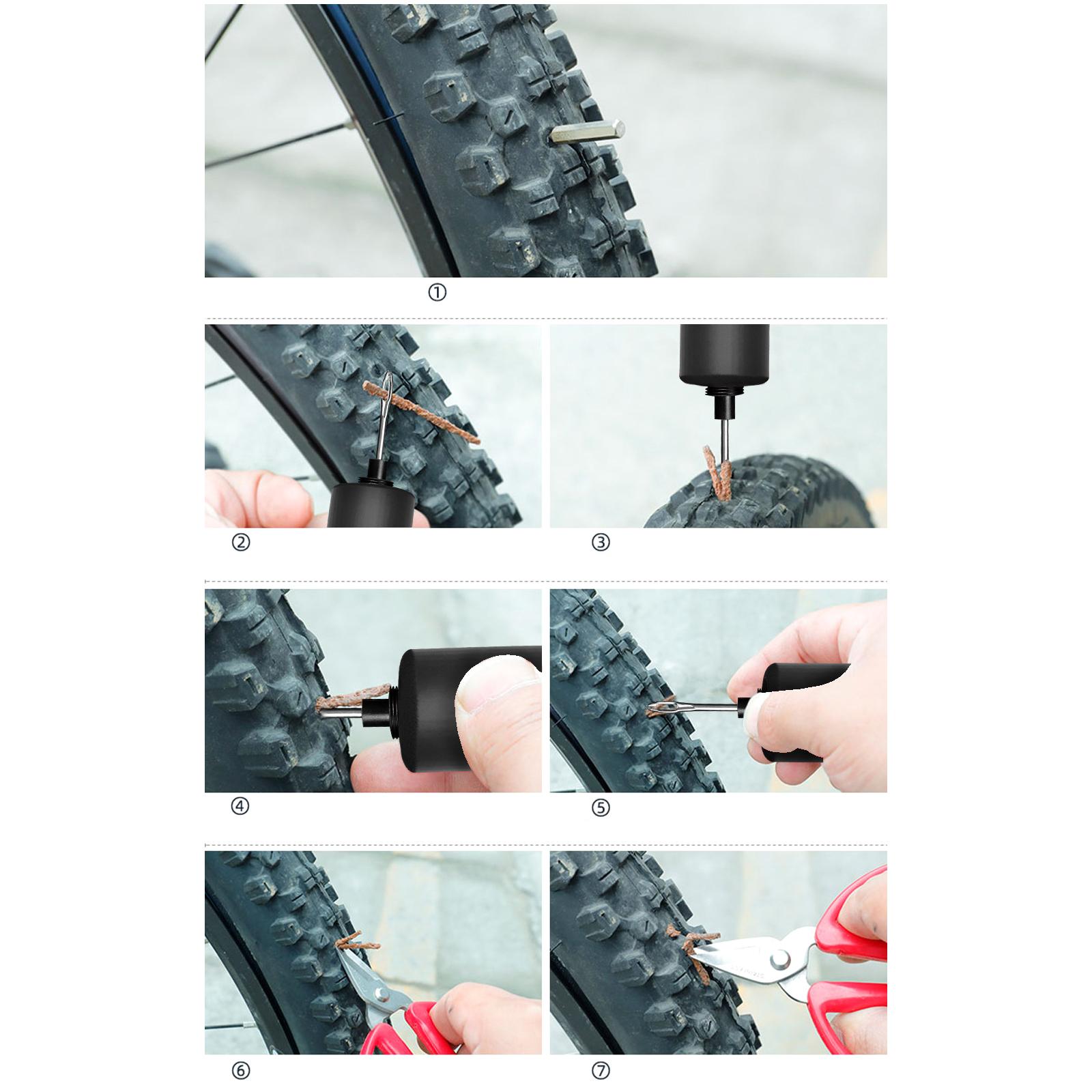 ①

②

③

④

⑤

⑥

⑦