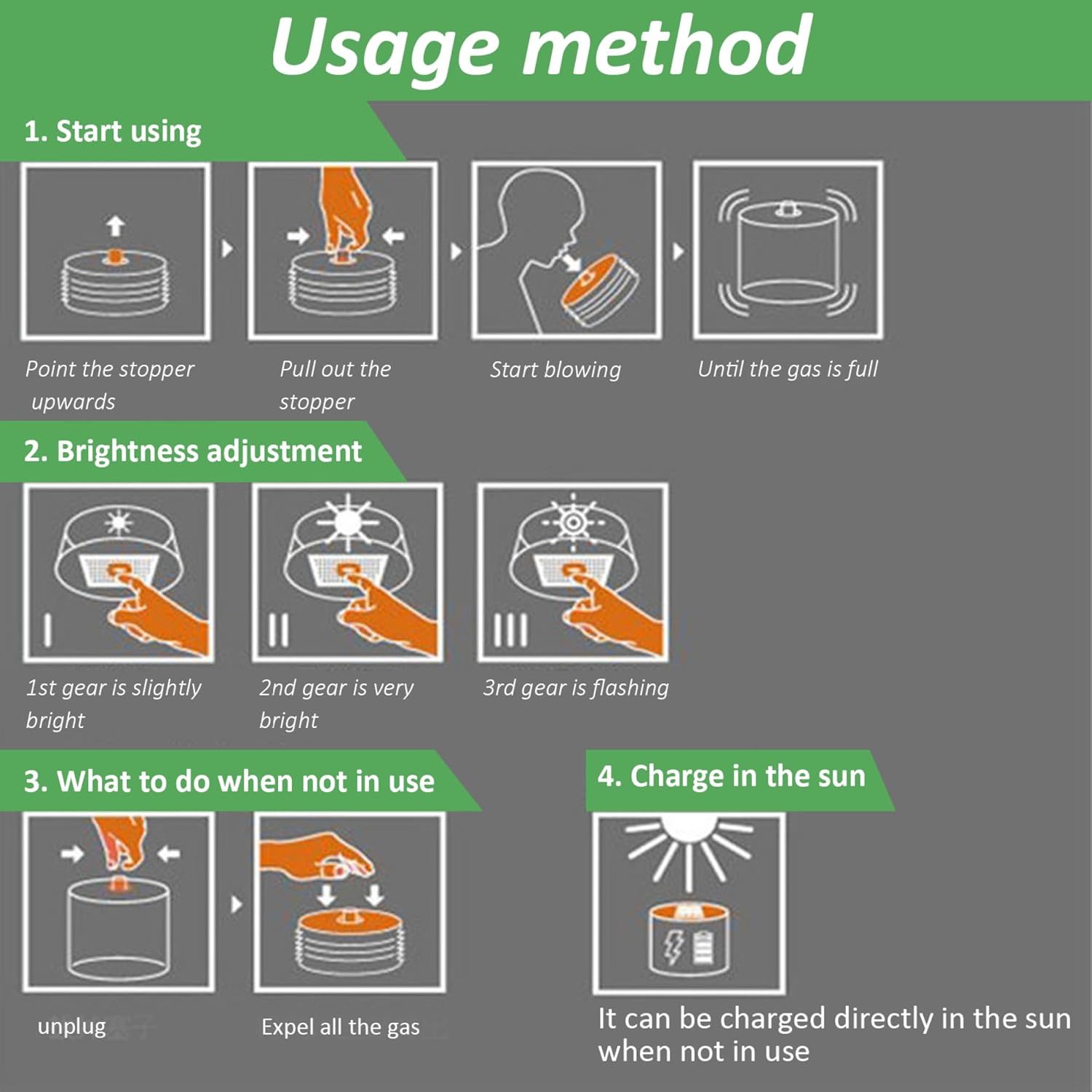 Usage method

1. Start using

Point the stopper upwards

Pull out the stopper

Start blowing

Until the gas is full

2. Brightness adjustment

I

II

III

1st gear is slightly bright

2nd gear is very bright

3rd gear is flashing

3. What to do when not in use

unplug

Expel all the gas

4. Charge in the sun

It can be charged directly in the sun when not in use