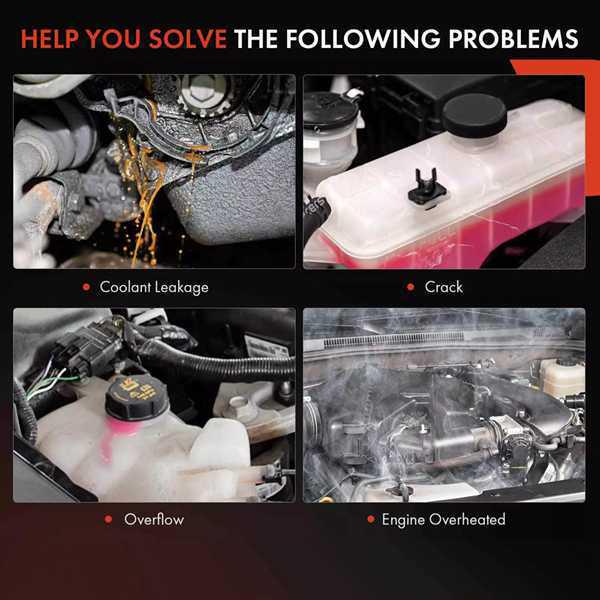 HELP YOU SOLVE THE FOLLOWING PROBLEMS

• Coolant Leakage

• Crack

• Overflow

• Engine Overheated