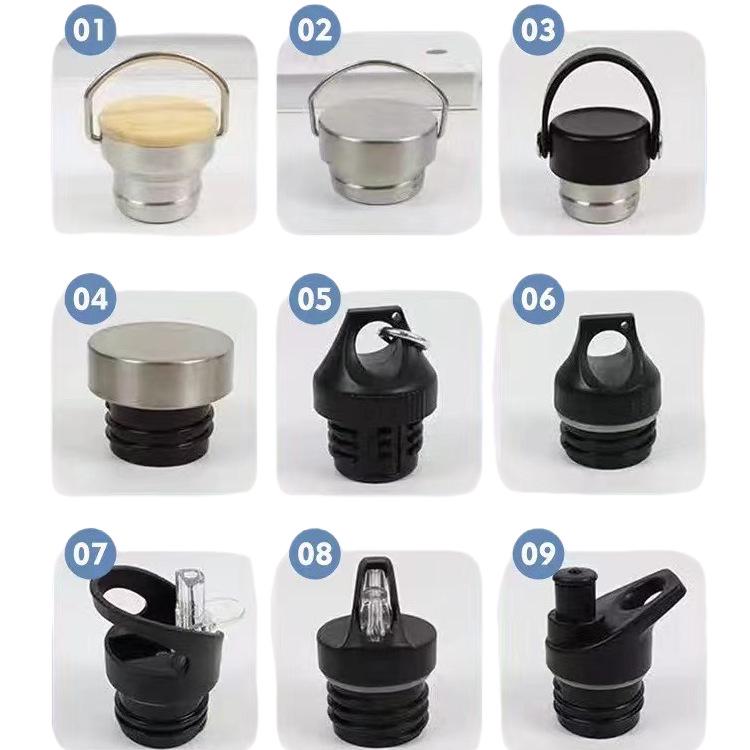 01
02
03
04
05
06
07
08
09