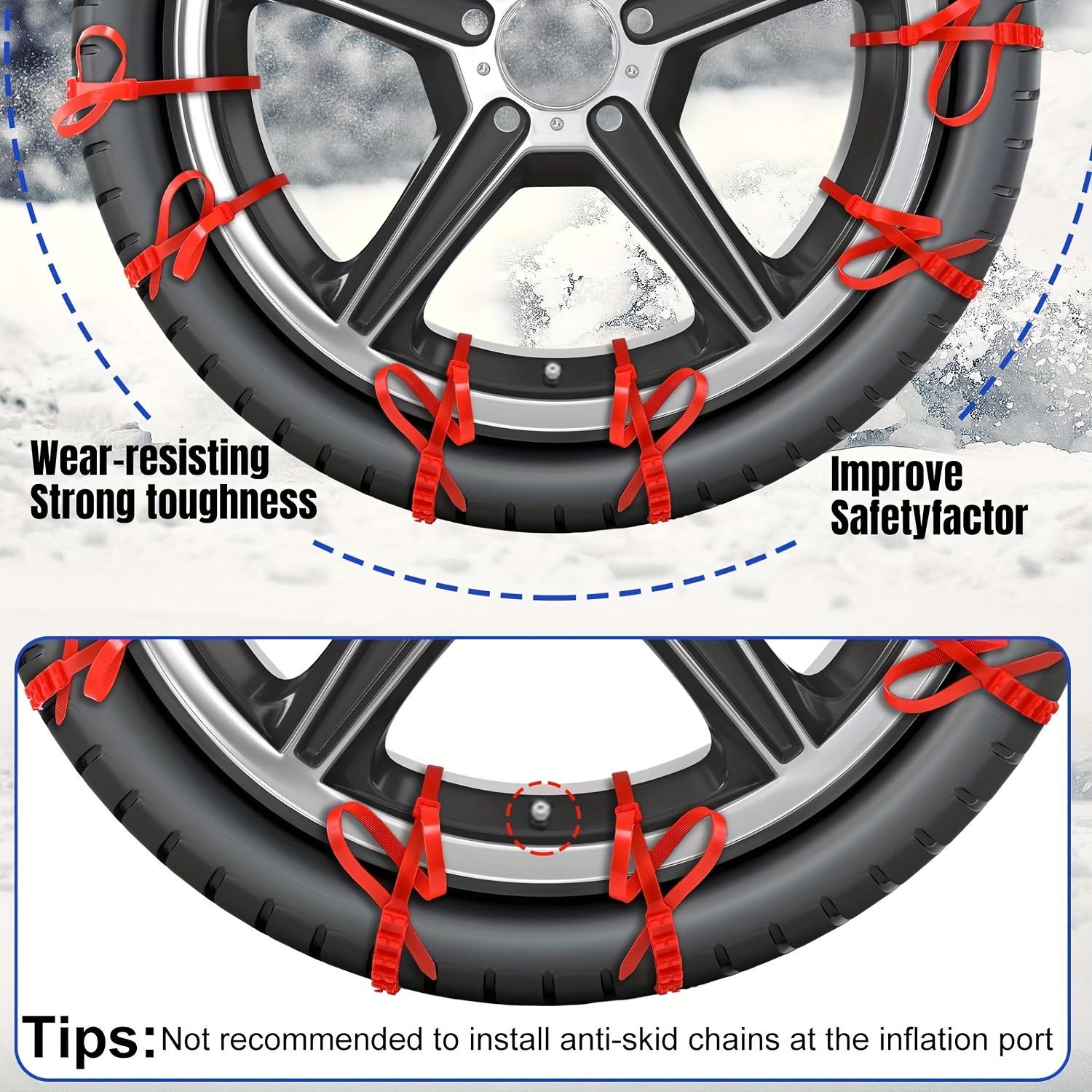 Wear-resisting
Strong toughness

Improve
Safetyfactor

Tips: Not recommended to install anti-skid chains at the inflation port