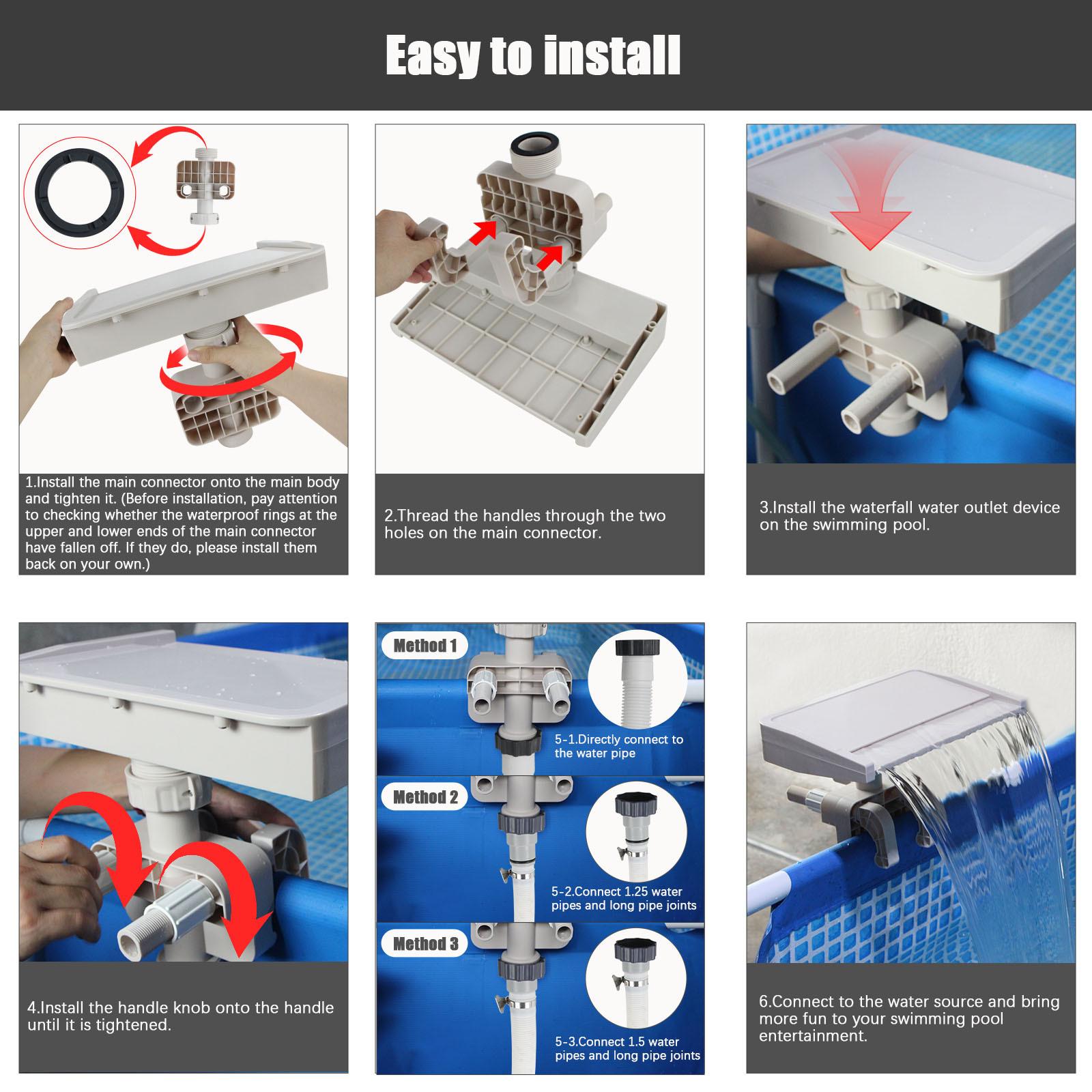 Easy to install

1.Install the main connector onto the main body and tighten it. (Before installation, pay attention to checking whether the waterproof rings at the upper and lower ends of the main connector have fallen off. If they do, please install them back on your own.)

2.Thread the handles through the two holes on the main connector.

3.Install the waterfall water outlet device on the swimming pool.

4.Install the handle knob onto the handle until it is tightened.

Method 1

5-1.Directly connect to the water pipe

Method 2

5-2.Connect 1.25 water pipes and long pipe joints

Method 3

5-3.Connect 1.5 water pipes and long pipe joints

6.Connect to the water source and bring more fun to your swimming pool entertainment.