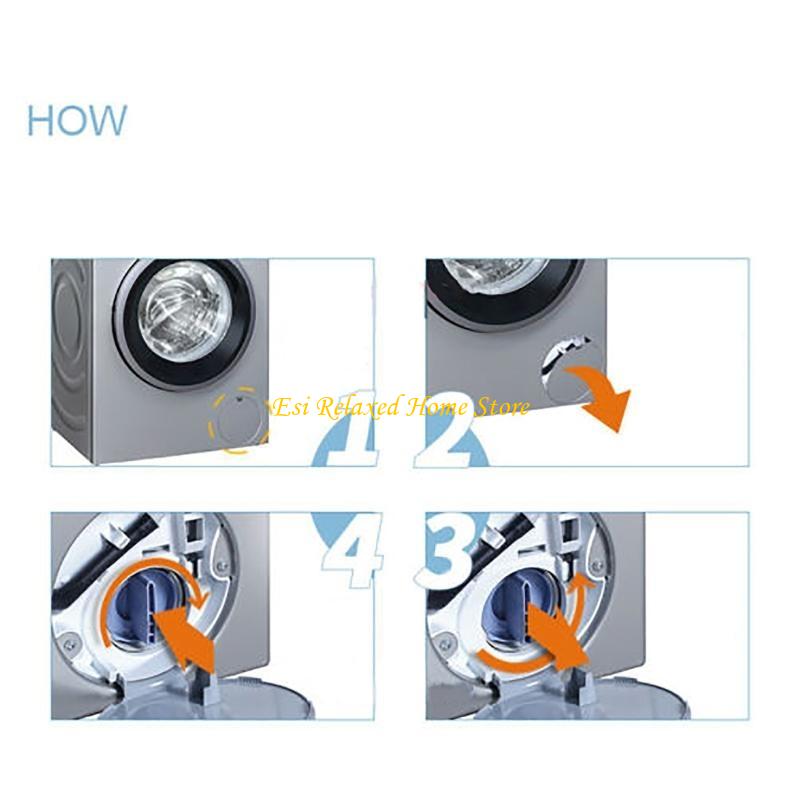 HOW

Esi Relaxed Home Store

1 2

4 3