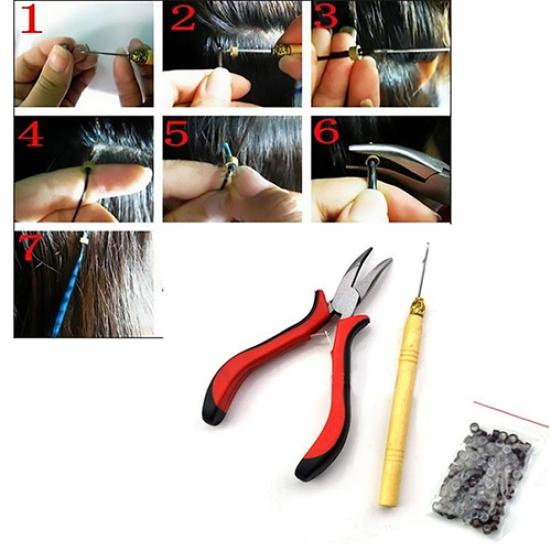 1
2
3
4
5
6
7