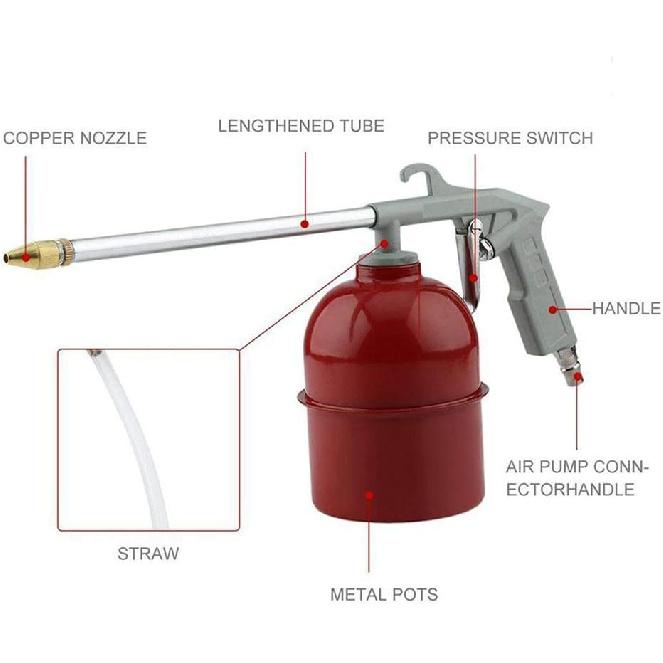 COPPER NOZZLE

LENGTHENED TUBE

PRESSURE SWITCH

HANDLE

AIR PUMP CONNECTORHANDLE

STRAW

METAL POTS