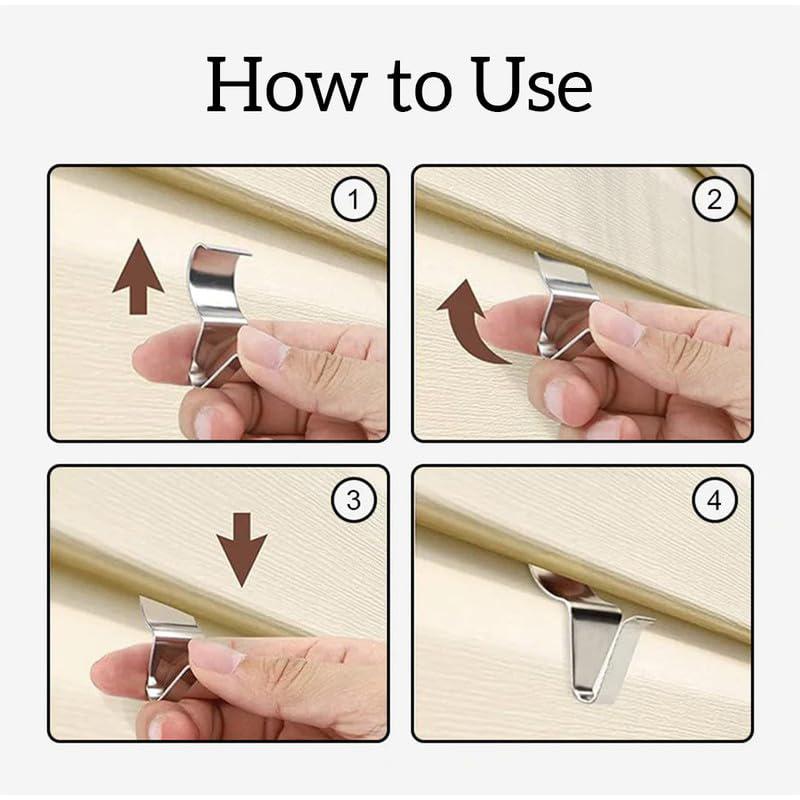 How to Use

1

2

3

4