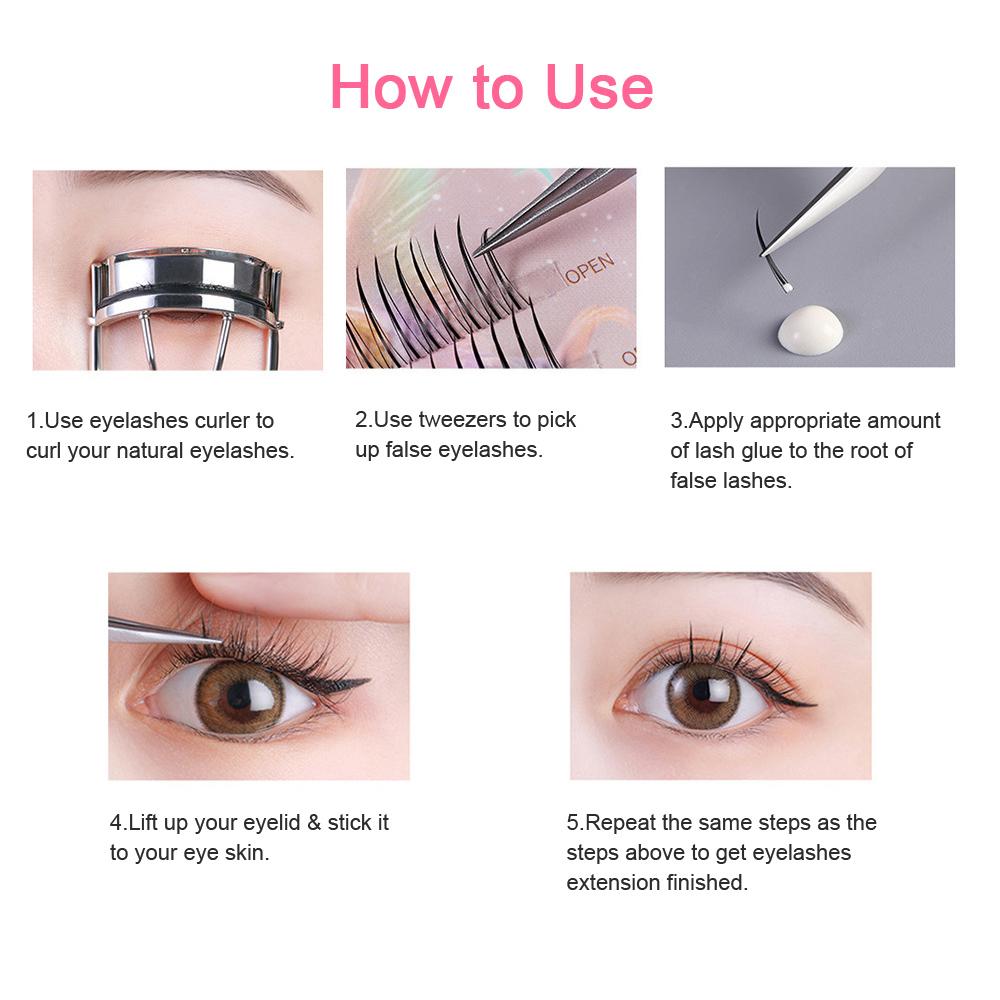 How to Use

OPEN

1.Use eyelashes curler to curl your natural eyelashes.

2.Use tweezers to pick up false eyelashes.

3.Apply appropriate amount of lash glue to the root of false lashes.

4.Lift up your eyelid & stick it to your eye skin.

5.Repeat the same steps as the steps above to get eyelashes extension finished.