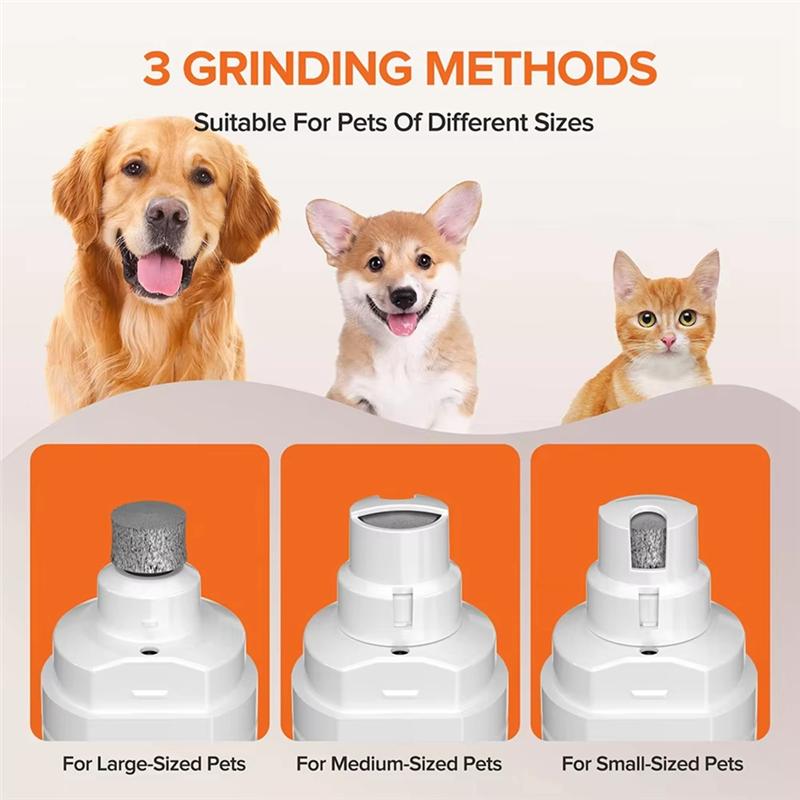 3 GRINDING METHODS

Suitable For Pets Of Different Sizes

For Large-Sized Pets

For Medium-Sized Pets

For Small-Sized Pets