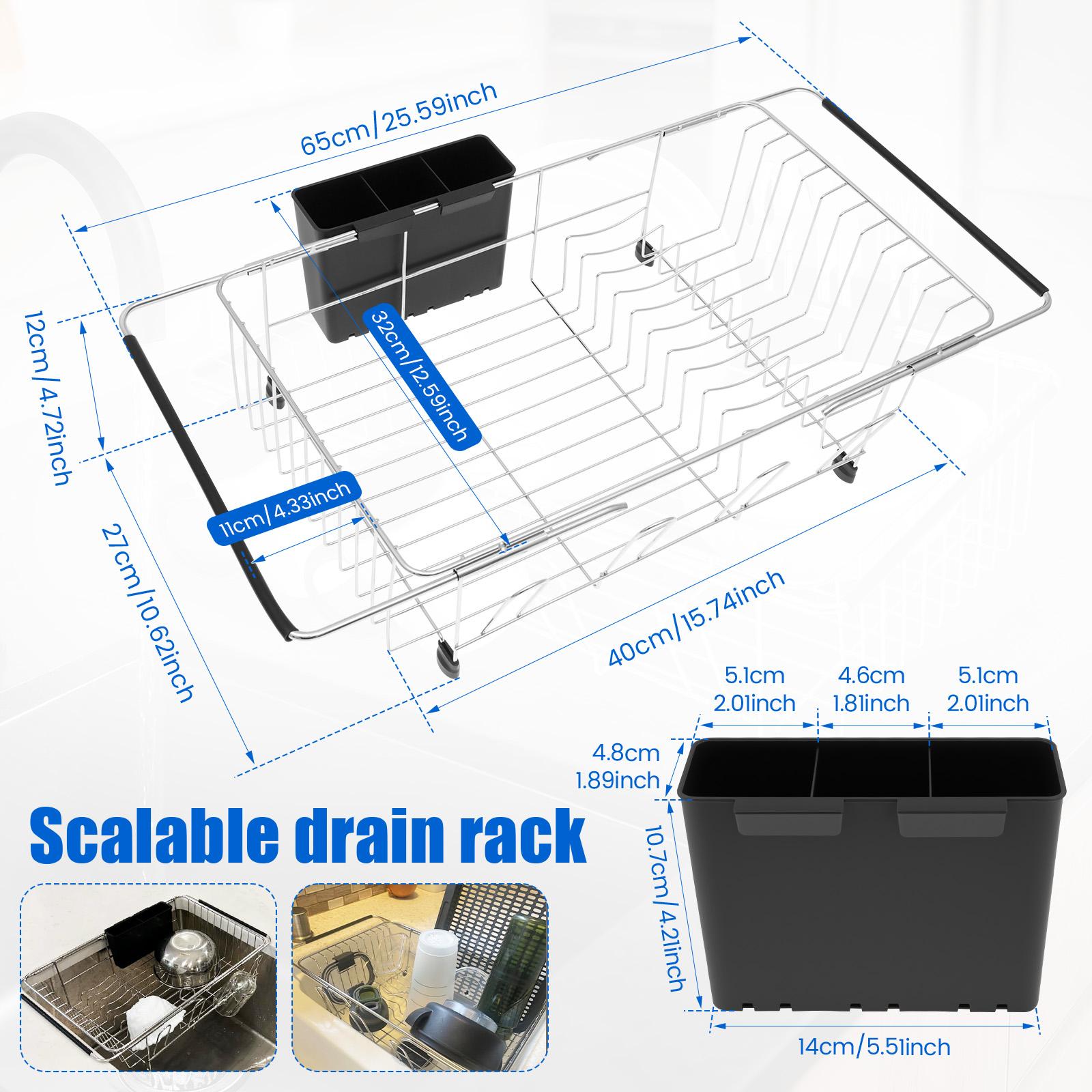 65cm/25.59inch

12cm/4.72inch

32cm/12.59inch

11cm/4.33inch

27cm/10.62inch

40cm/15.74inch

5.1cm
2.01inch

4.6cm
1.81inch

5.1cm
2.01inch

4.8cm
1.89inch

10.7cm/4.21inch

14cm/5.51inch

Scalable drain rack