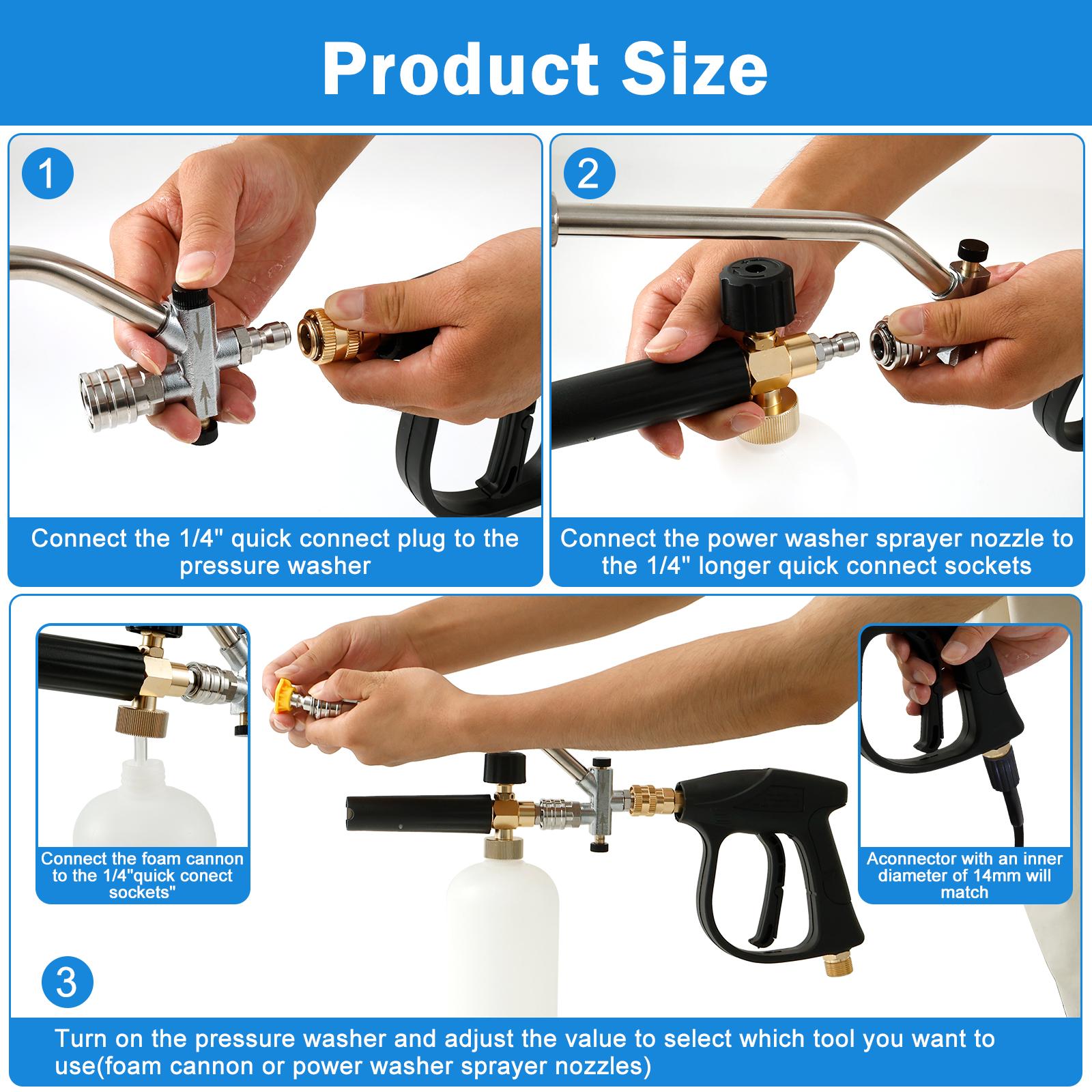 Product Size

1

Connect the 1/4" quick connect plug to the pressure washer

2

Connect the power washer sprayer nozzle to the 1/4" longer quick connect sockets

Connect the foam cannon to the 1/4"quick conect sockets"

Aconnector with an inner diameter of 14mm will match

3

Turn on the pressure washer and adjust the value to select which tool you want to use(foam cannon or power washer sprayer nozzles)