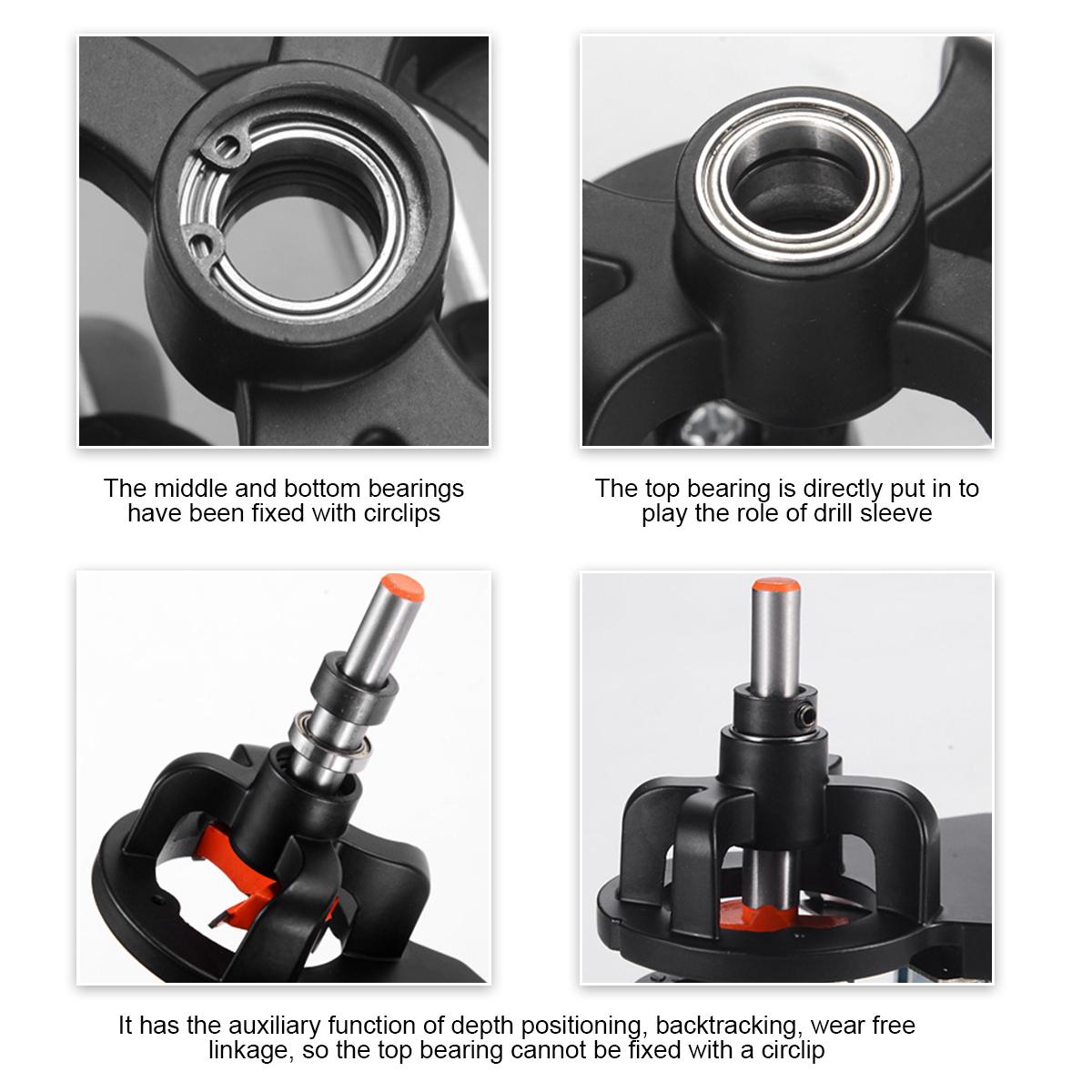 The middle and bottom bearings have been fixed with circlips

The top bearing is directly put in to play the role of drill sleeve

It has the auxiliary function of depth positioning, backtracking, wear free linkage, so the top bearing cannot be fixed with a circlip