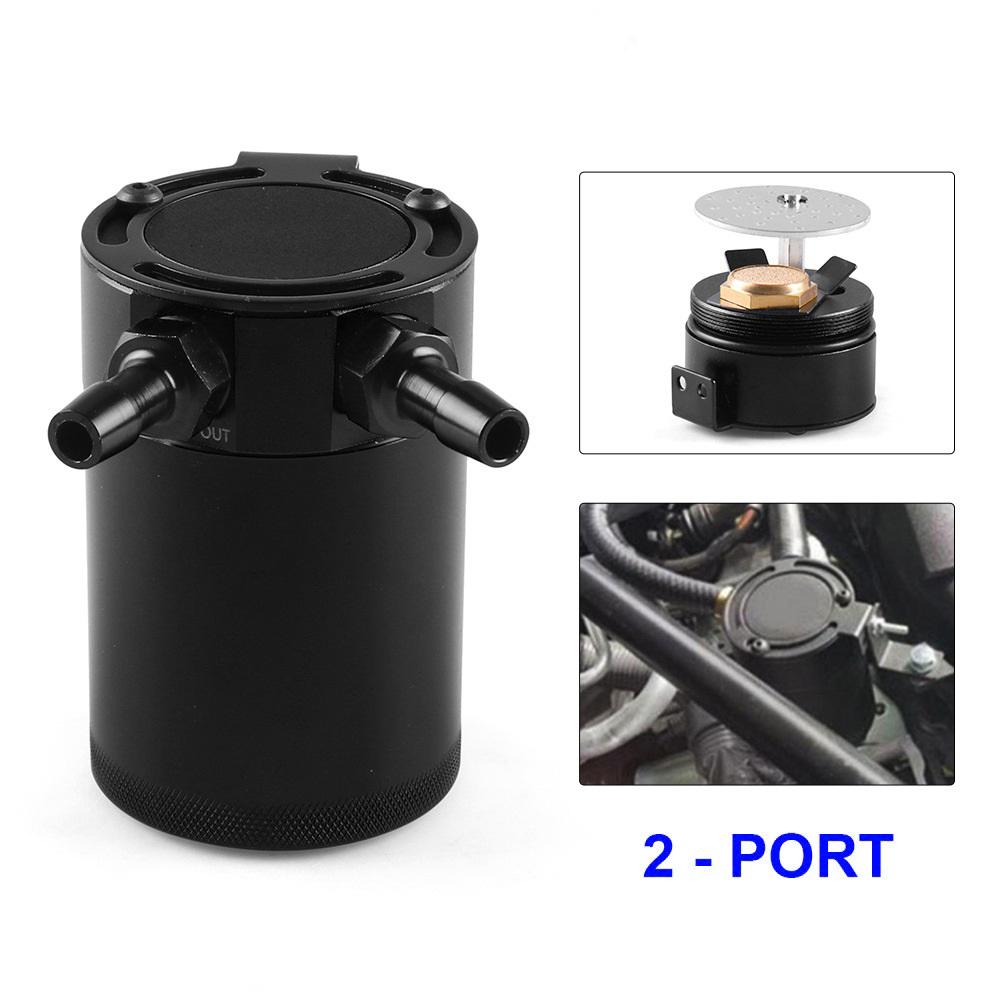 OUT

2 - PORT