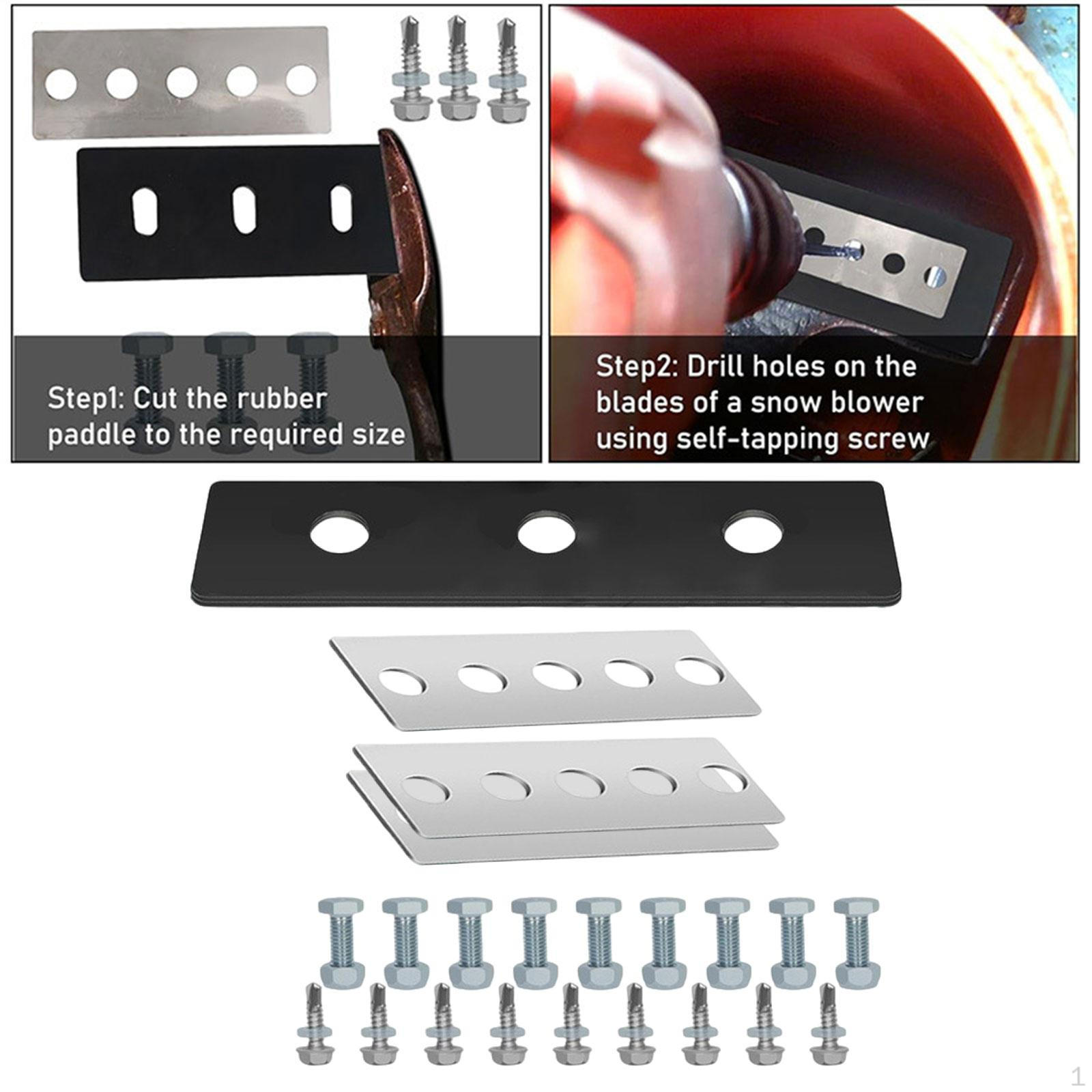 Step1: Cut the rubber paddle to the required size

Step2: Drill holes on the blades of a snow blower using self-tapping screw

1