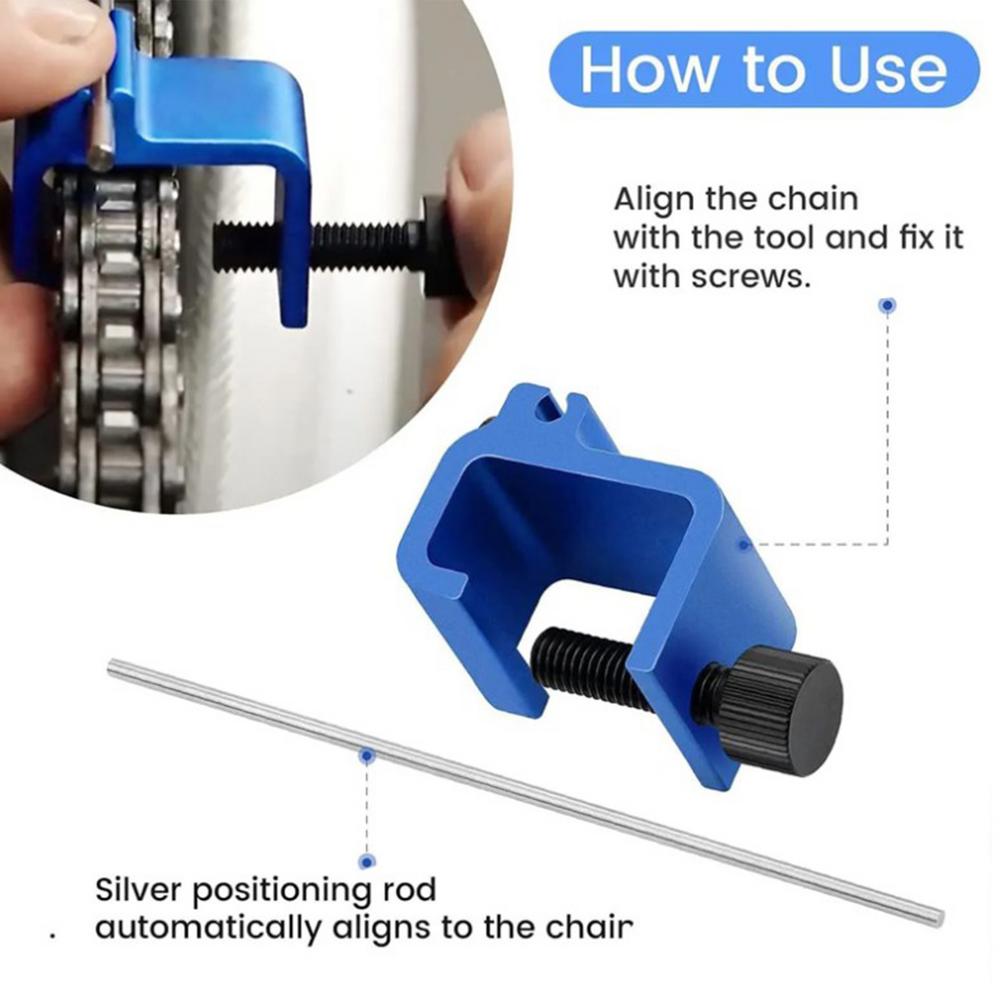 How to Use

Align the chain with the tool and fix it with screws.

Silver positioning rod automatically aligns to the chair