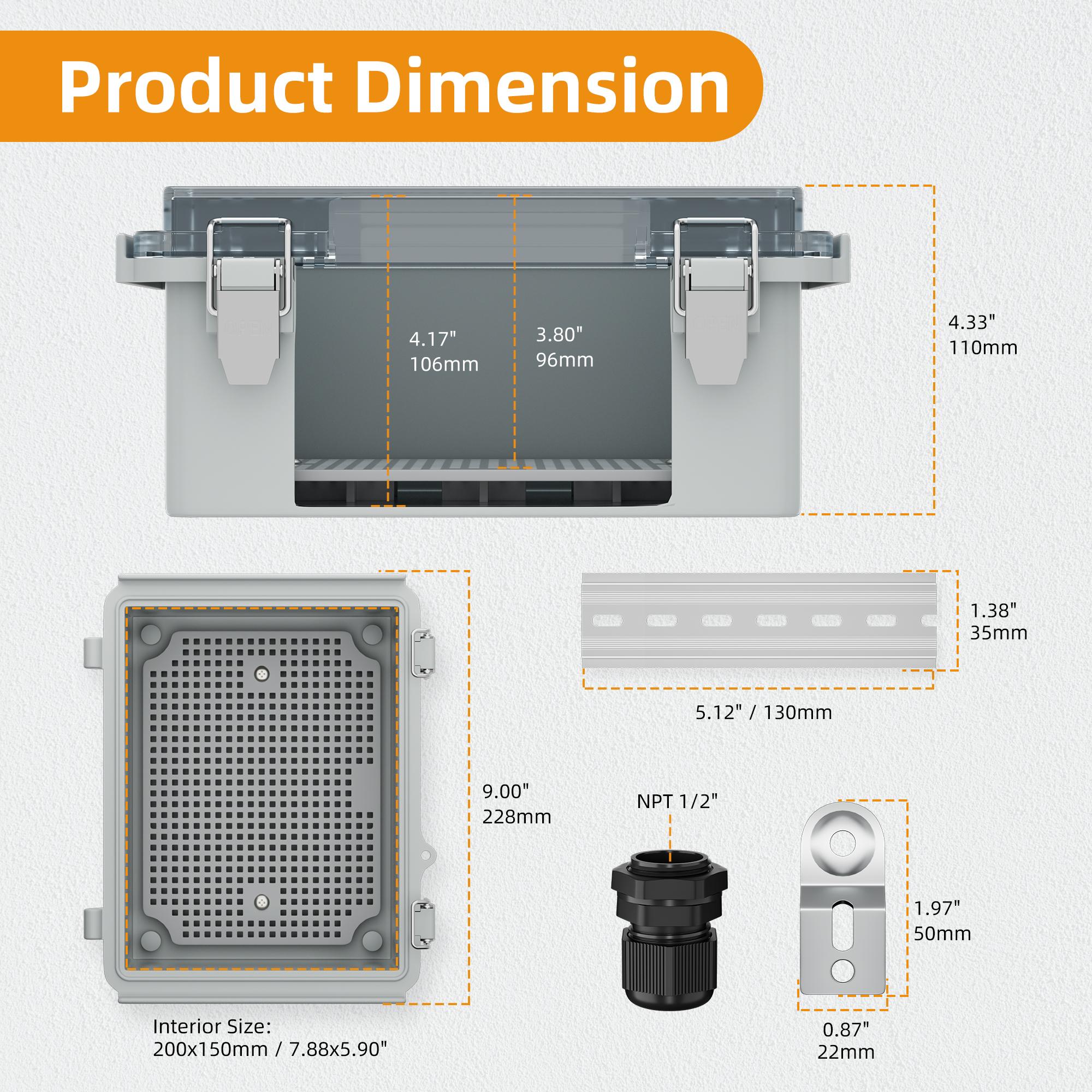 Product Dimension

4.17"
106mm

3.80"
96mm

4.33"
110mm

1.38"
35mm

5.12" / 130mm

9.00"
228mm

NPT 1/2"

1.97"
50mm

0.87"
22mm

Interior Size:
200x150mm / 7.88x5.90"