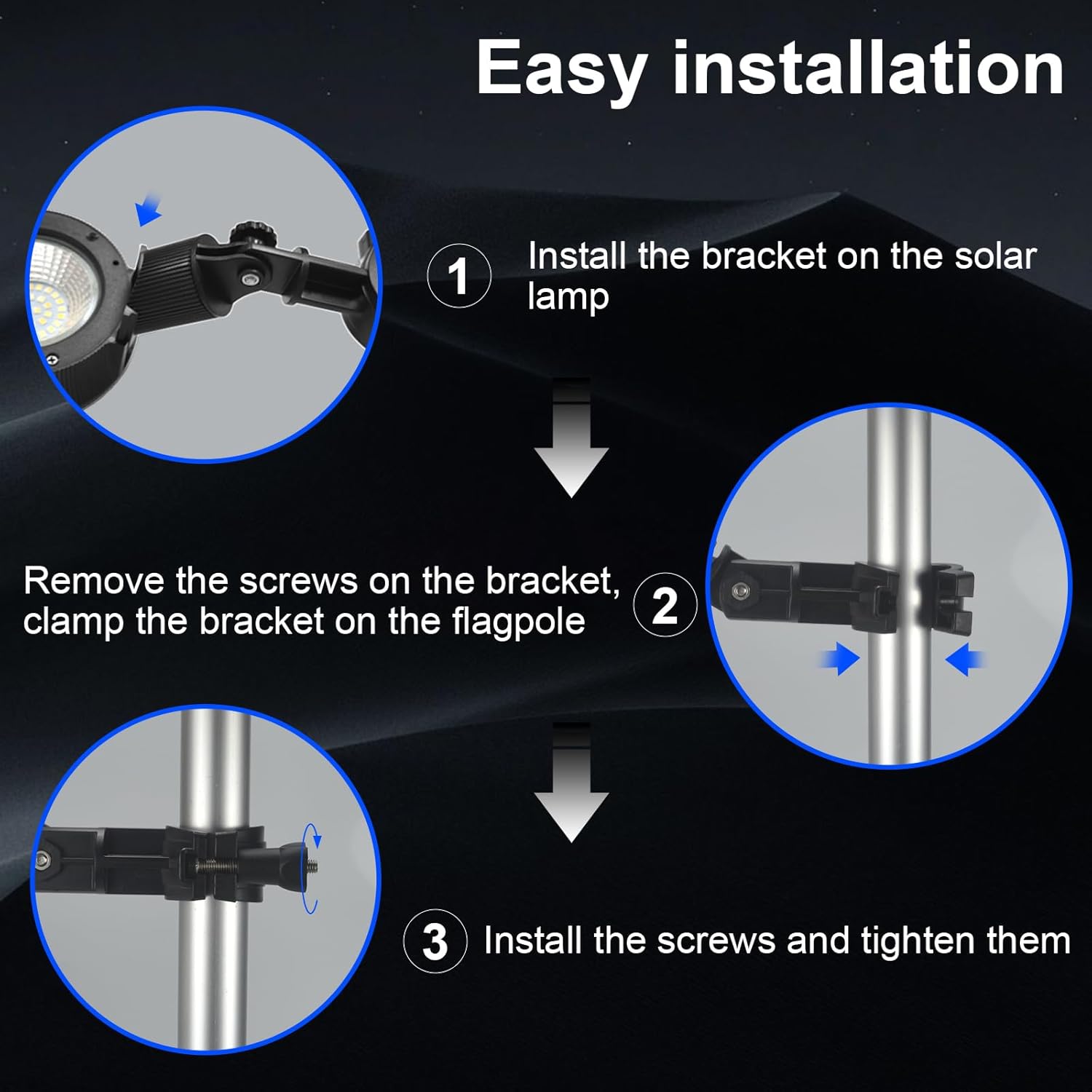 Easy installation

1 Install the bracket on the solar lamp

Remove the screws on the bracket, clamp the bracket on the flagpole 2

3 Install the screws and tighten them