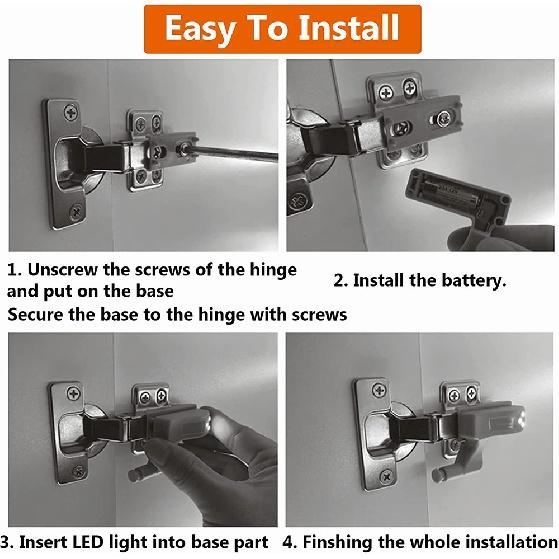 Easy To Install

1. Unscrew the screws of the hinge and put on the base
Secure the base to the hinge with screws

2. Install the battery.

3. Insert LED light into base part

4. Finshing the whole installation