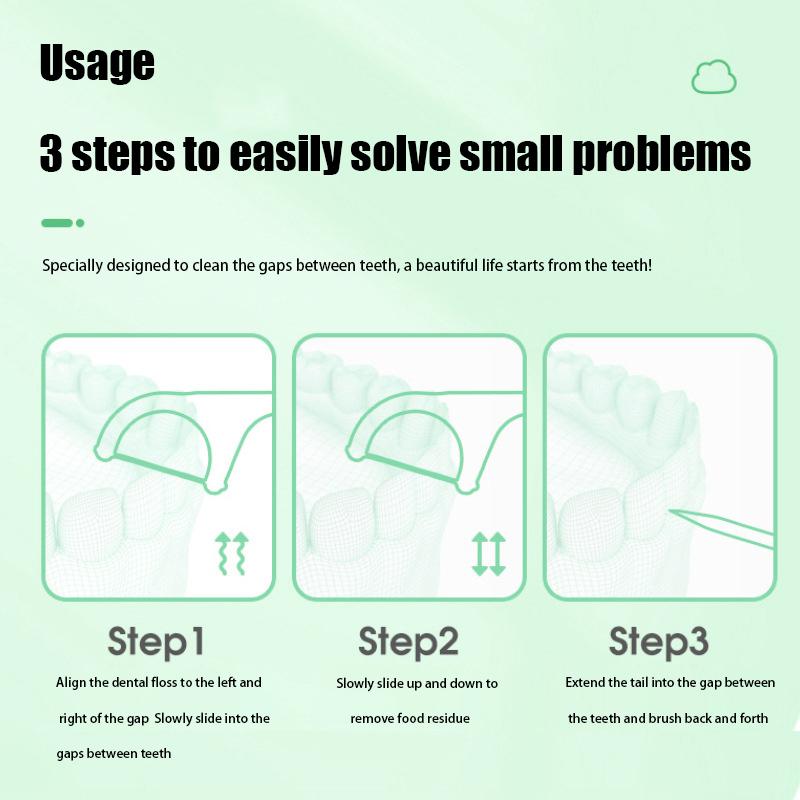 Usage

3 steps to easily solve small problems

Specially designed to clean the gaps between teeth, a beautiful life starts from the teeth!

Step1

Align the dental floss to the left and right of the gap Slowly slide into the gaps between teeth

Step2

Slowly slide up and down to remove food residue

Step3

Extend the tail into the gap between the teeth and brush back and forth