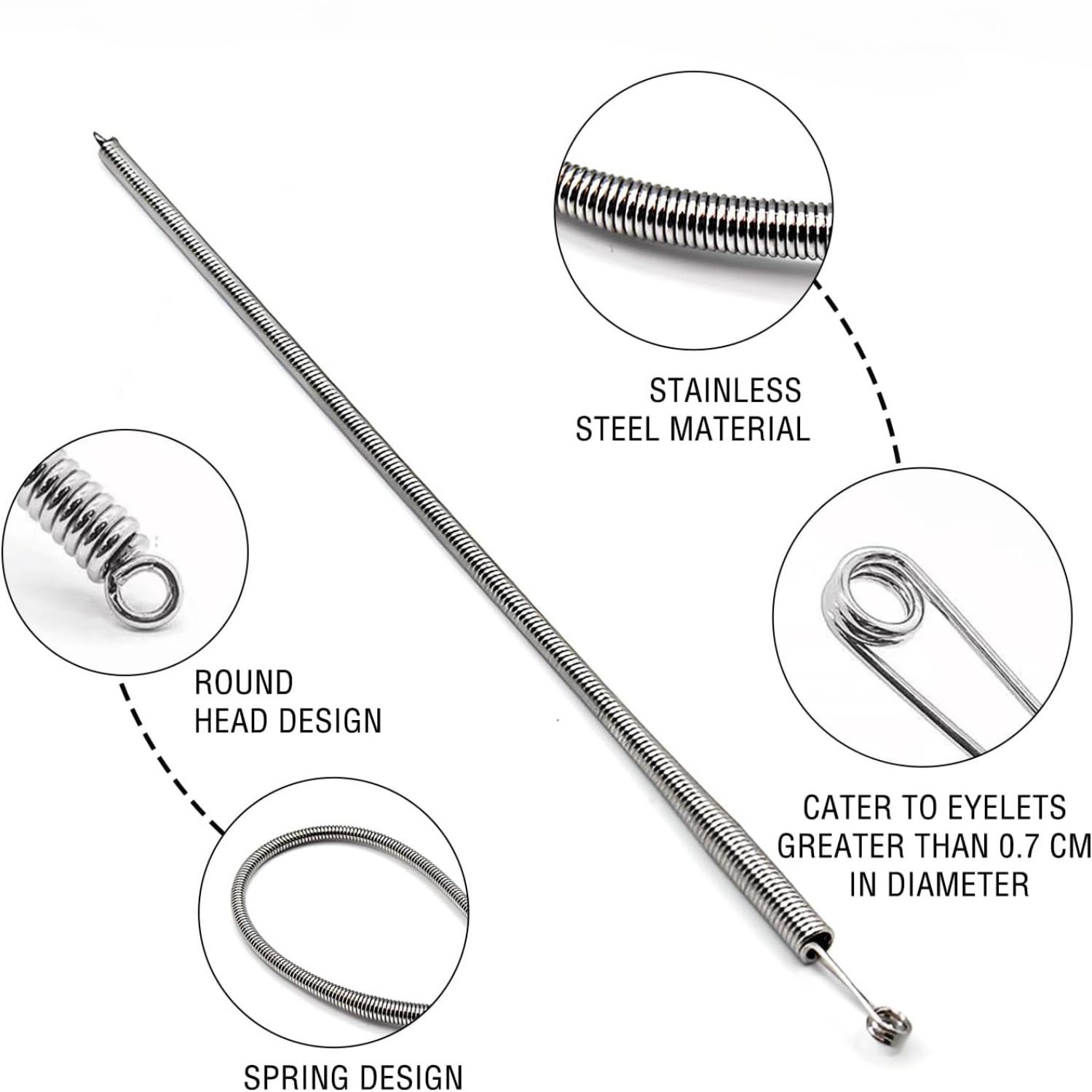 STAINLESS
STEEL MATERIAL

ROUND
HEAD DESIGN

CATER TO EYELETS
GREATER THAN 0.7 CM
IN DIAMETER

SPRING DESIGN