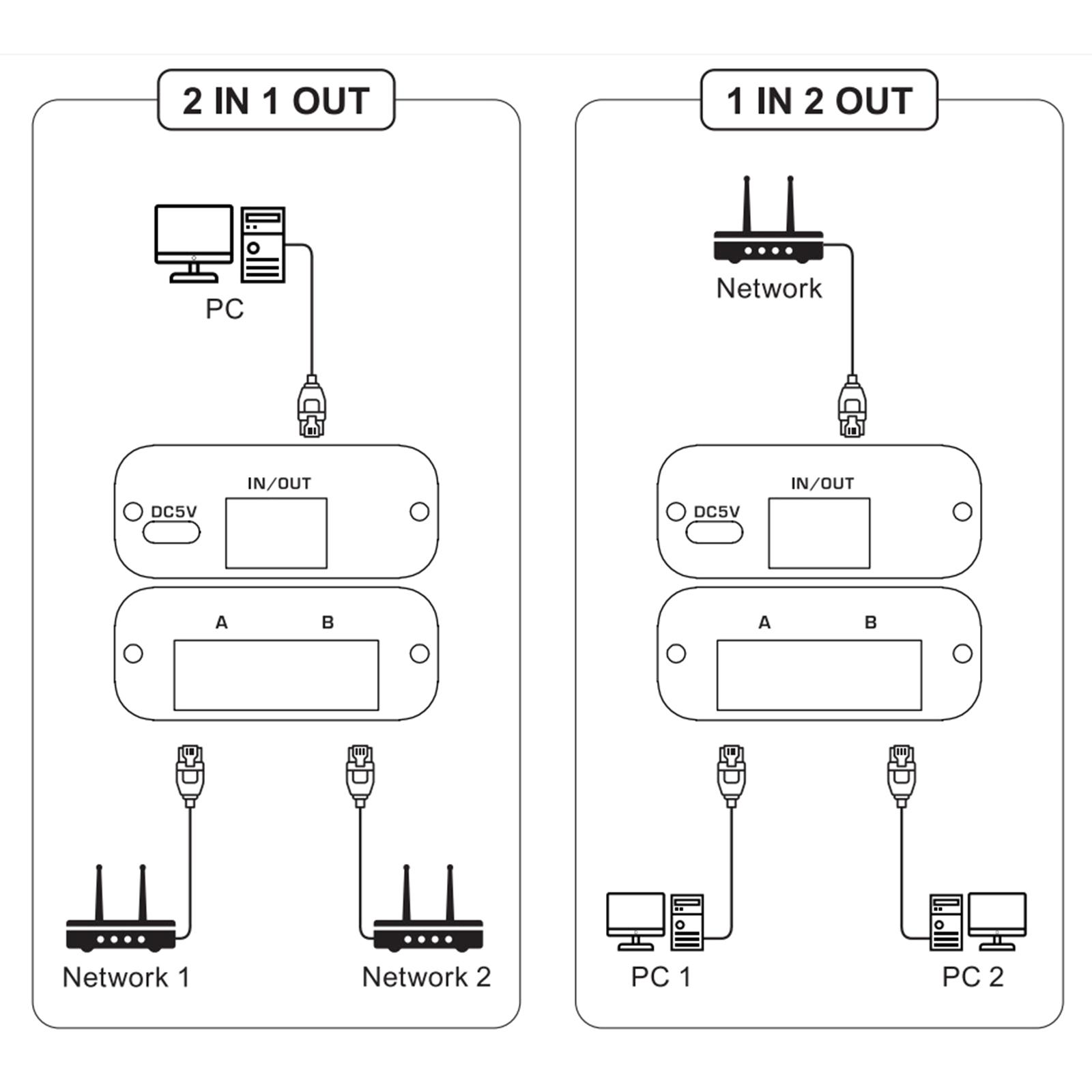 2 IN 1 OUT

PC

IN/OUT

DC5V

A

B

Network 1

Network 2

1 IN 2 OUT

Network

IN/OUT

DC5V

A

B

PC 1

PC 2