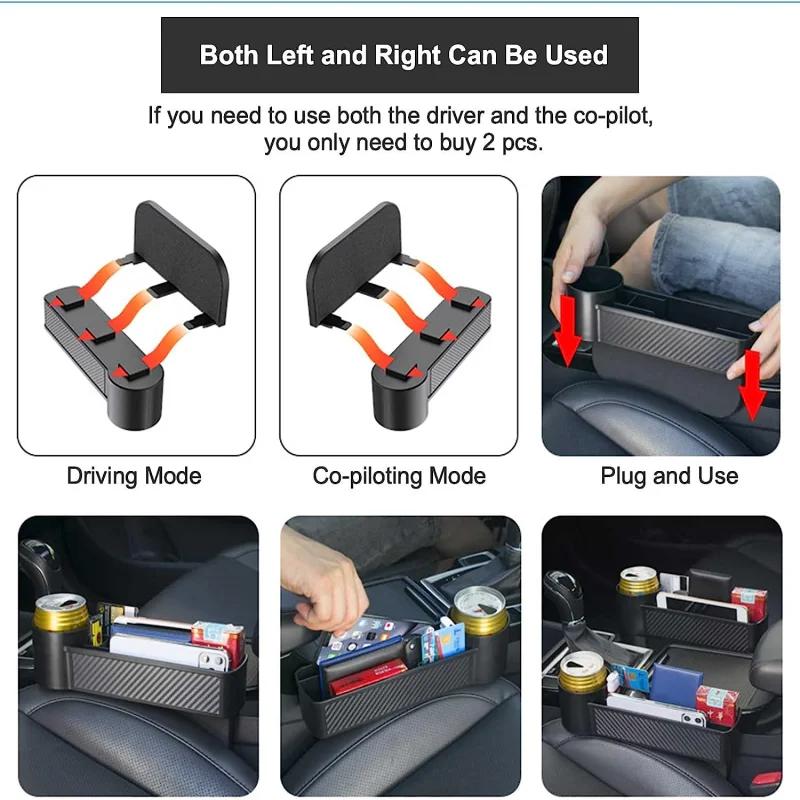 Both Left and Right Can Be Used

If you need to use both the driver and the co-pilot, you only need to buy 2 pcs.

Driving Mode

Co-piloting Mode

Plug and Use